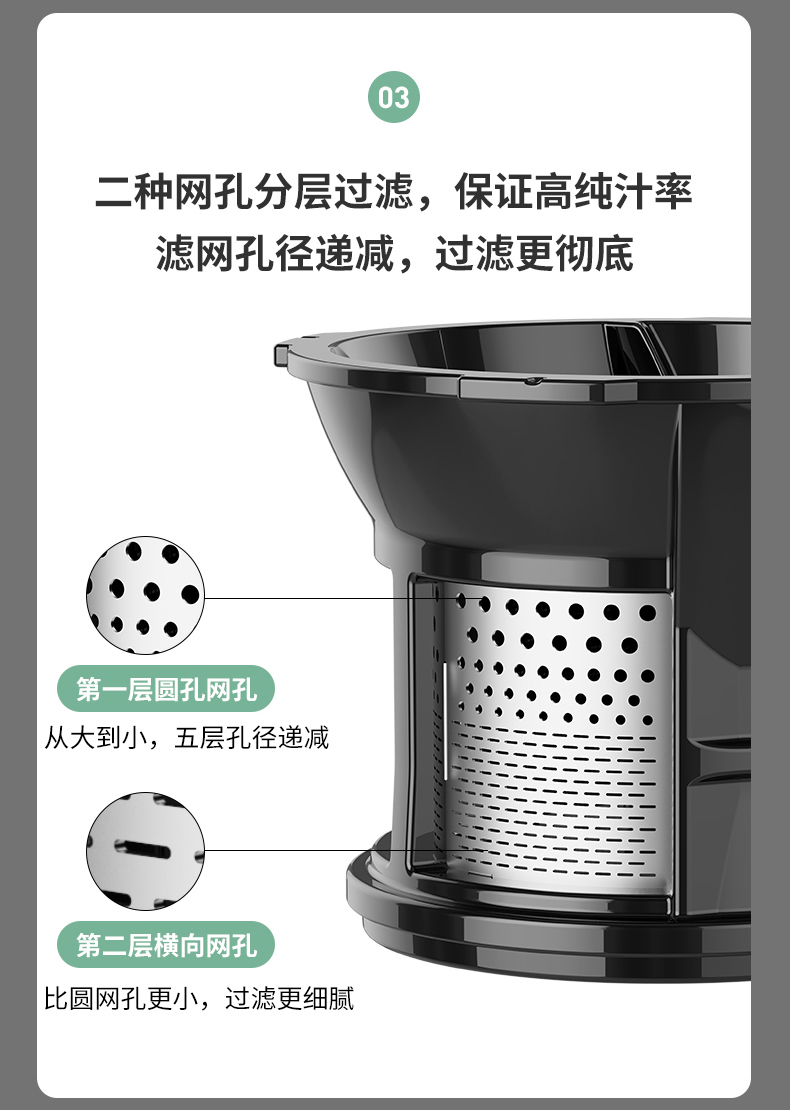 03

二种网孔分层过滤，保证高纯汁率
滤网孔径递减，过滤更彻底

第一层圆孔网孔
从大到小，五层孔径递减

第二层横向网孔
比圆网孔更小，过滤更细腻