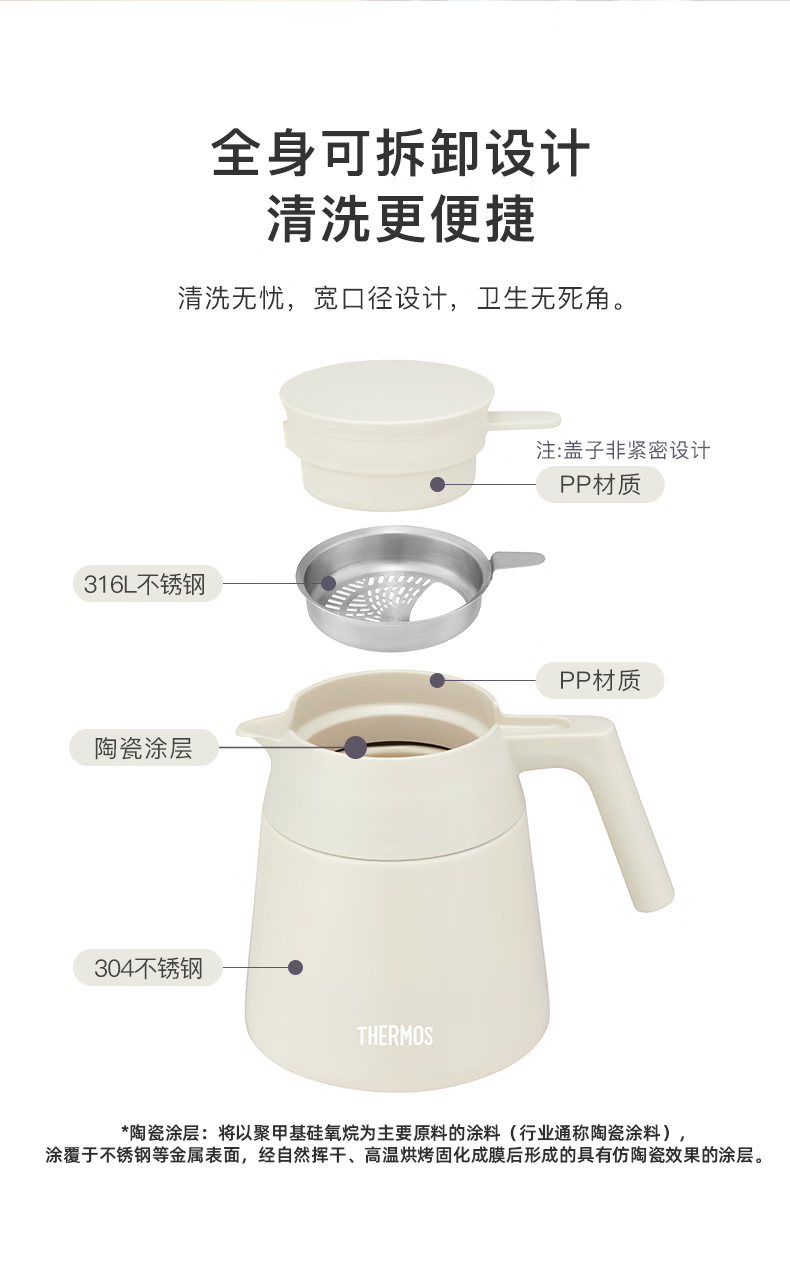 全身可拆卸设计
清洗更便捷

清洗无忧，宽口径设计，卫生无死角。

注:盖子非紧密设计
PP材质

316L不锈钢

PP材质

陶瓷涂层

304不锈钢

THERMOS

*陶瓷涂层：将以聚甲基硅氧烷为主要原料的涂料（行业通称陶瓷涂料），涂覆于不锈钢等金属表面，经自然挥干、高温烘烤固化成膜后形成的具有仿陶瓷效果的涂层。