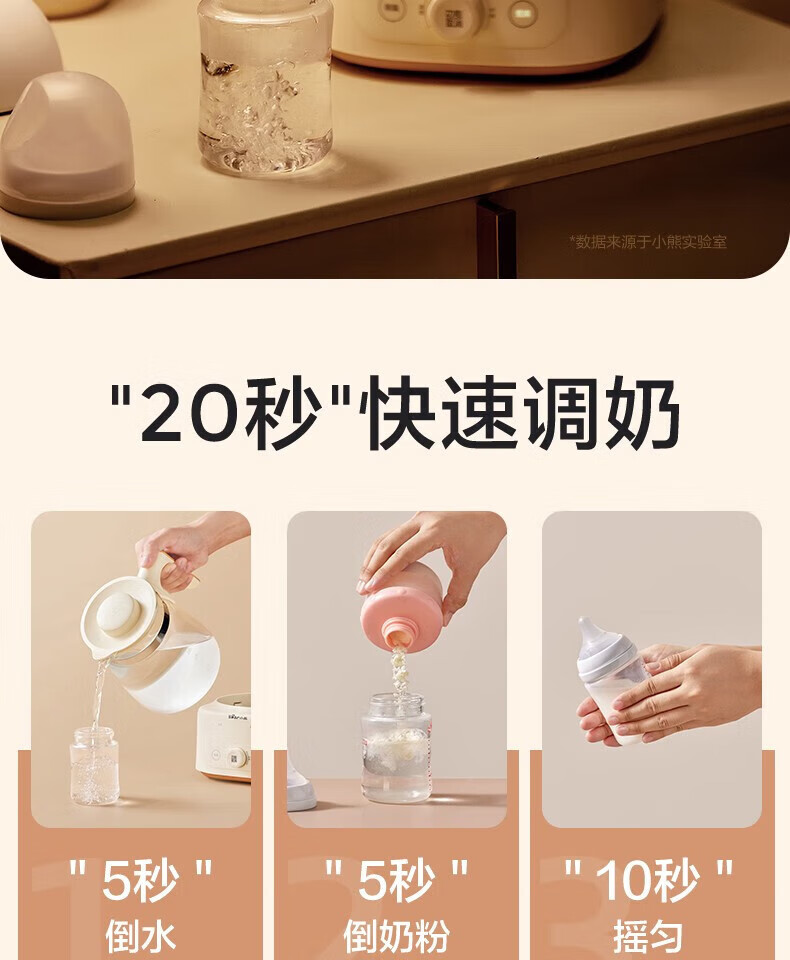 *数据来源于小熊实验室

"20秒"快速调奶

1
" 5秒 "
倒水

2
" 5秒 "
倒奶粉

3
" 10秒 "
摇匀