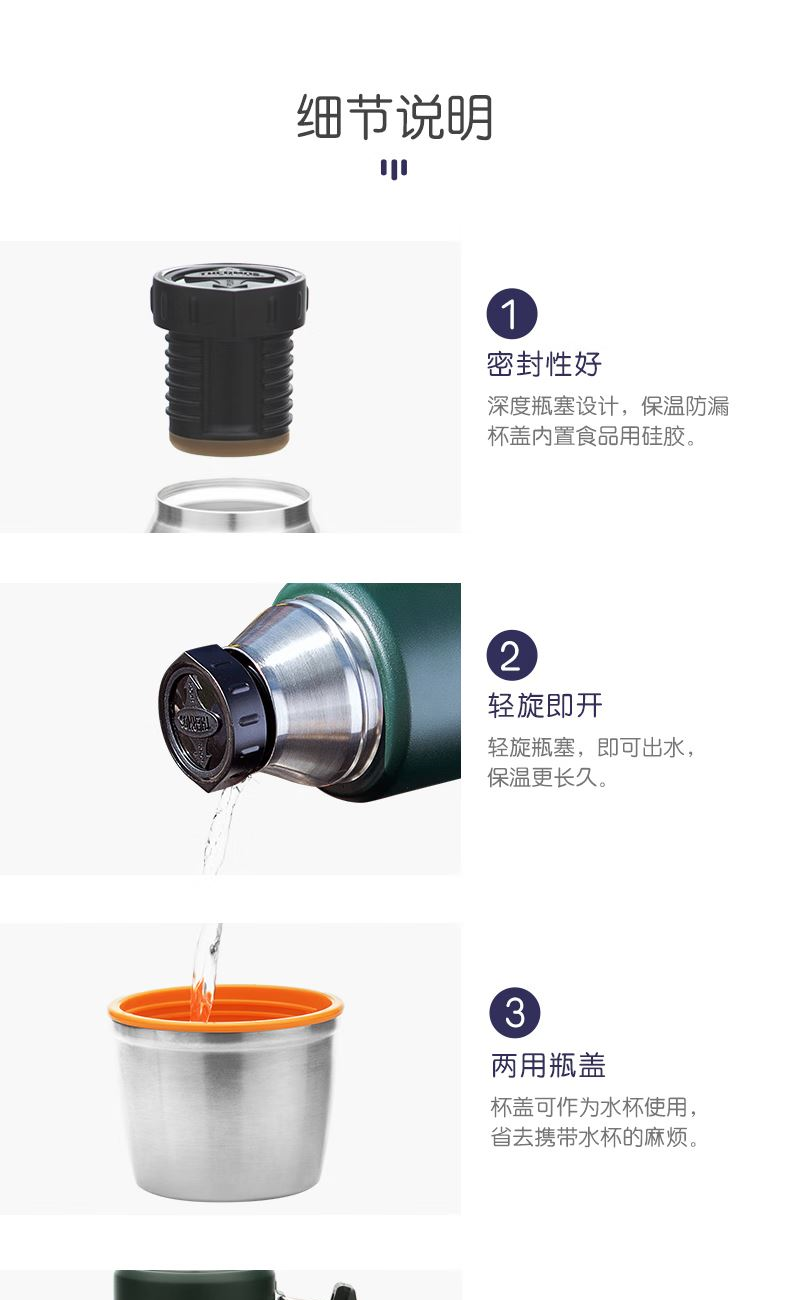 细节说明

THERMOS

1
密封性好
深度瓶塞设计，保温防漏
杯盖内置食品用硅胶。

2
轻旋即开
轻旋瓶塞，即可出水，
保温更长久。

3
两用瓶盖
杯盖可作为水杯使用，
省去携带水杯的麻烦。