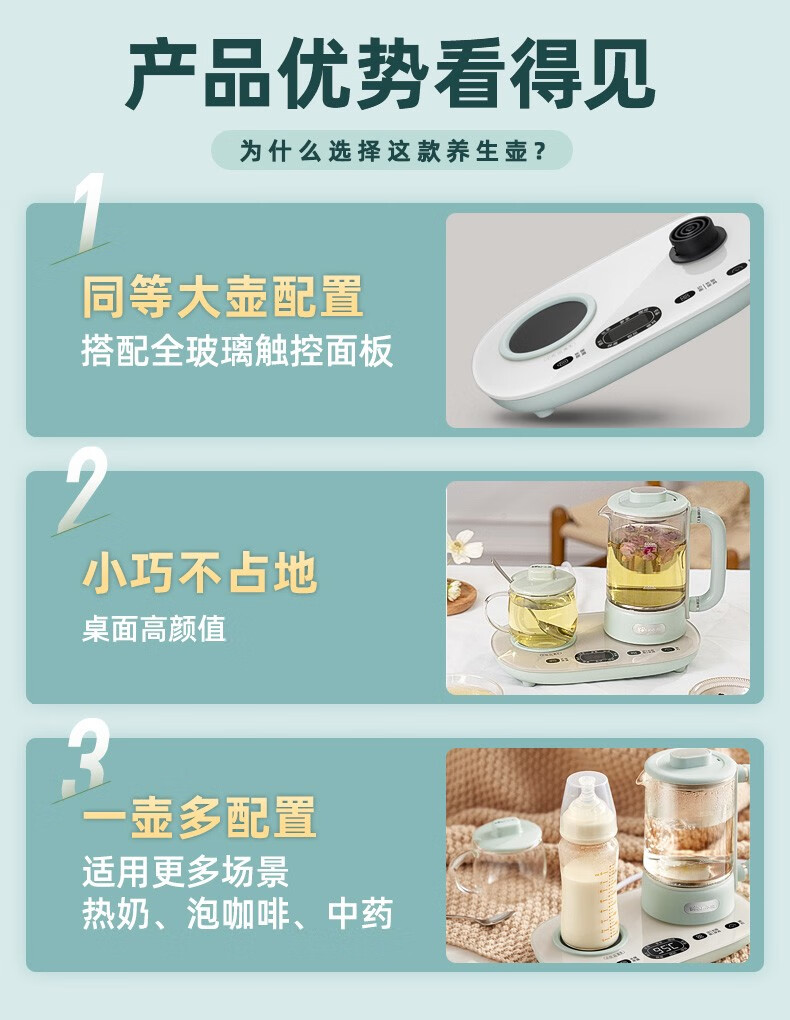 产品优势看得见

为什么选择这款养生壶?

1
同等大壶配置
搭配全玻璃触控面板

2
小巧不占地
桌面高颜值

3
一壶多配置
适用更多场景
热奶、泡咖啡、中药