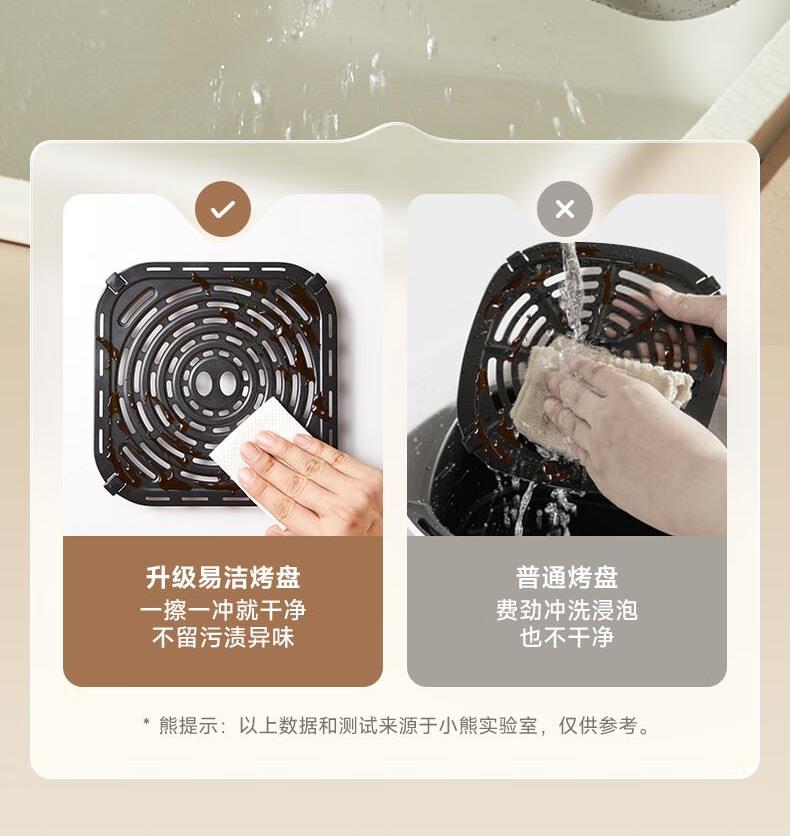 升级易洁烤盘
一擦一冲就干净
不留污渍异味

普通烤盘
费劲冲洗浸泡
也不干净

* 熊提示：以上数据和测试来源于小熊实验室，仅供参考。