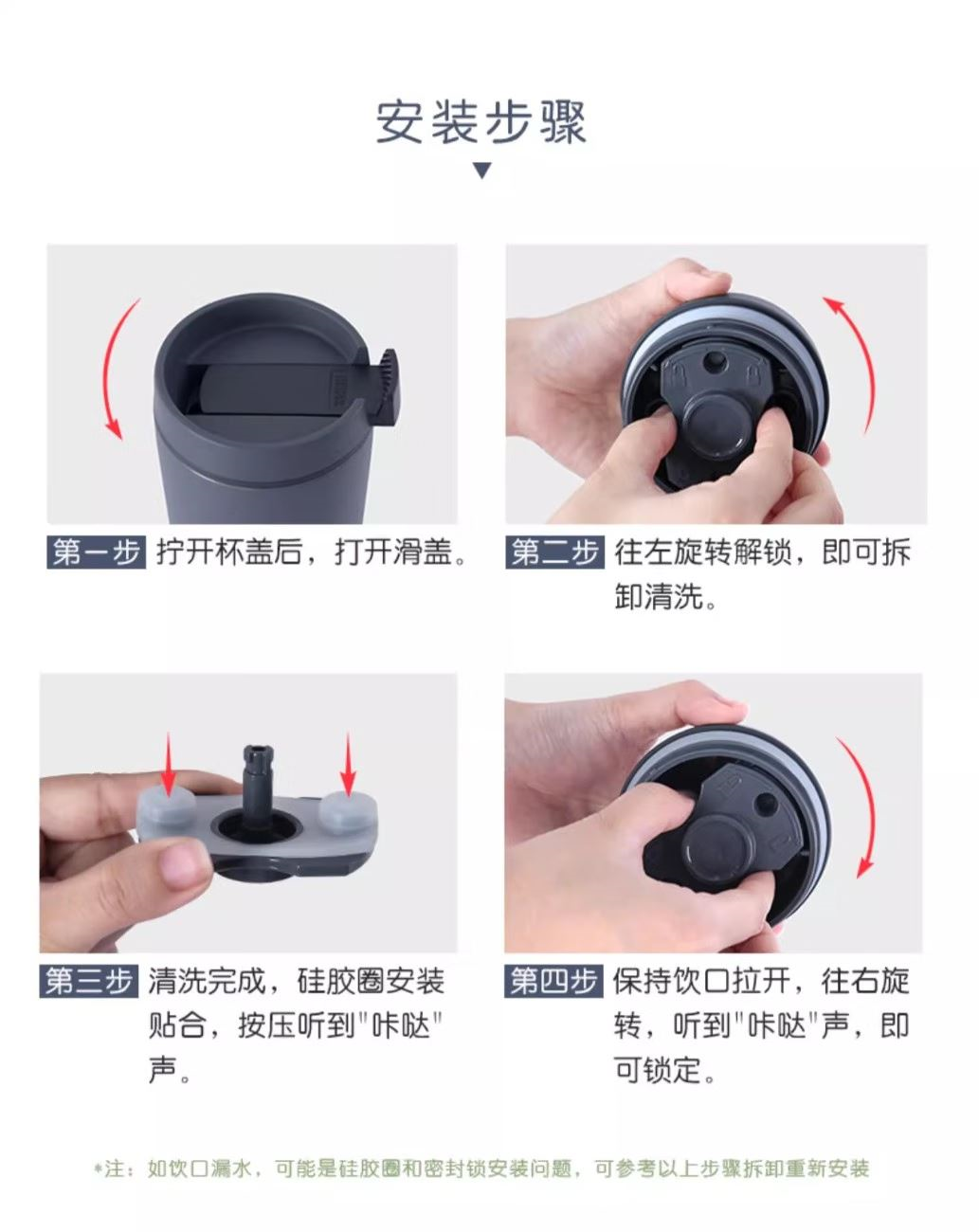 安装步骤

第一步 拧开杯盖后，打开滑盖。

第二步 往左旋转解锁，即可拆卸清洗。

第三步 清洗完成，硅胶圈安装贴合，按压听到"咔哒"声。

第四步 保持饮口拉开，往右旋转，听到"咔哒"声，即可锁定。

*注：如饮口漏水，可能是硅胶圈和密封锁安装问题，可参考以上步骤拆卸重新安装