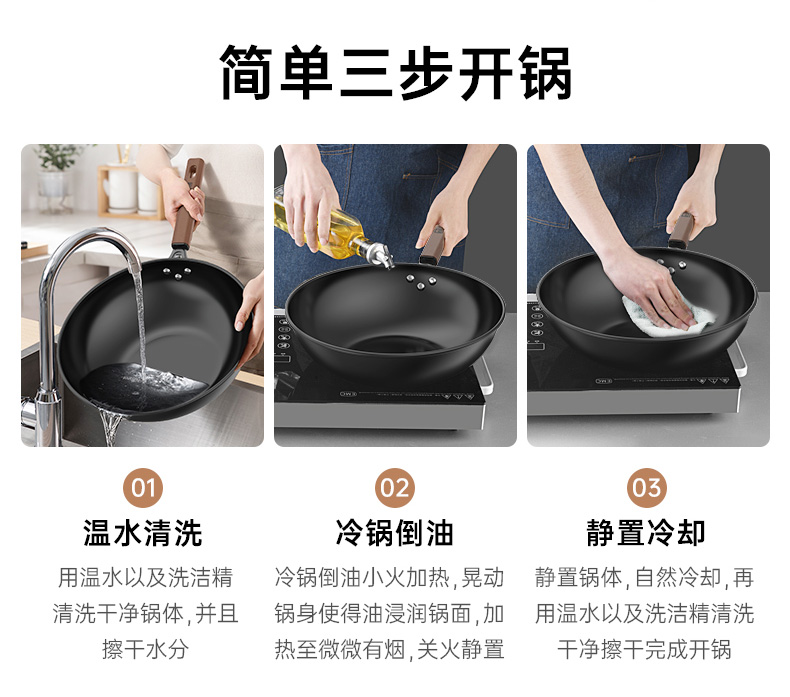 简单三步开锅

01
温水清洗
用温水以及洗洁精清洗干净锅体，并且擦干水分

02
冷锅倒油
冷锅倒油小火加热，晃动锅身使得油浸润锅面，加热至微微有烟，关火静置

03
静置冷却
静置锅体，自然冷却，再用温水以及洗洁精清洗干净擦干完成开锅