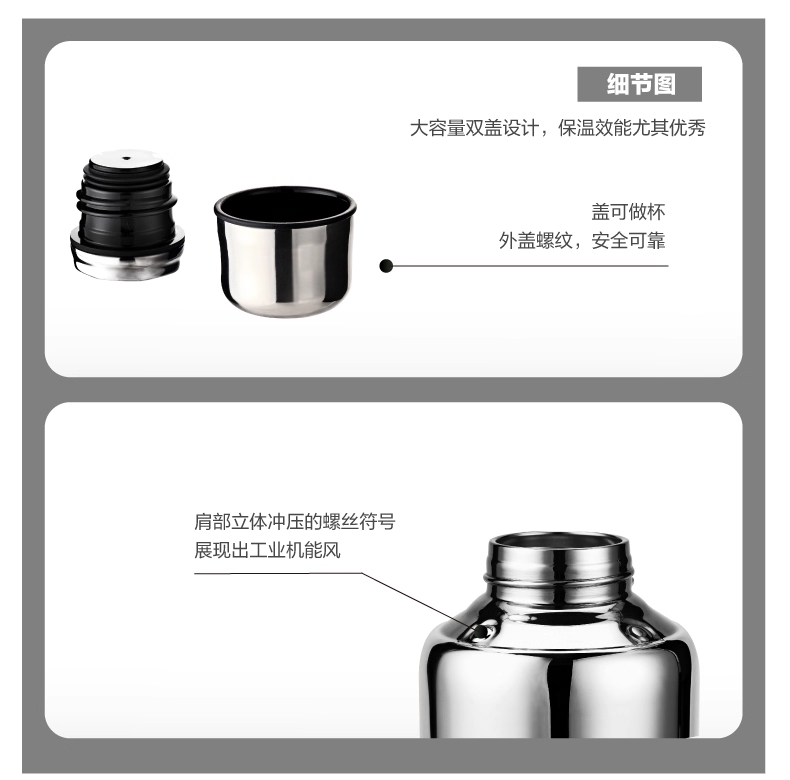 细节图

大容量双盖设计，保温效能尤其优秀

盖可做杯
外盖螺纹，安全可靠

肩部立体冲压的螺丝符号
展现出工业机能风