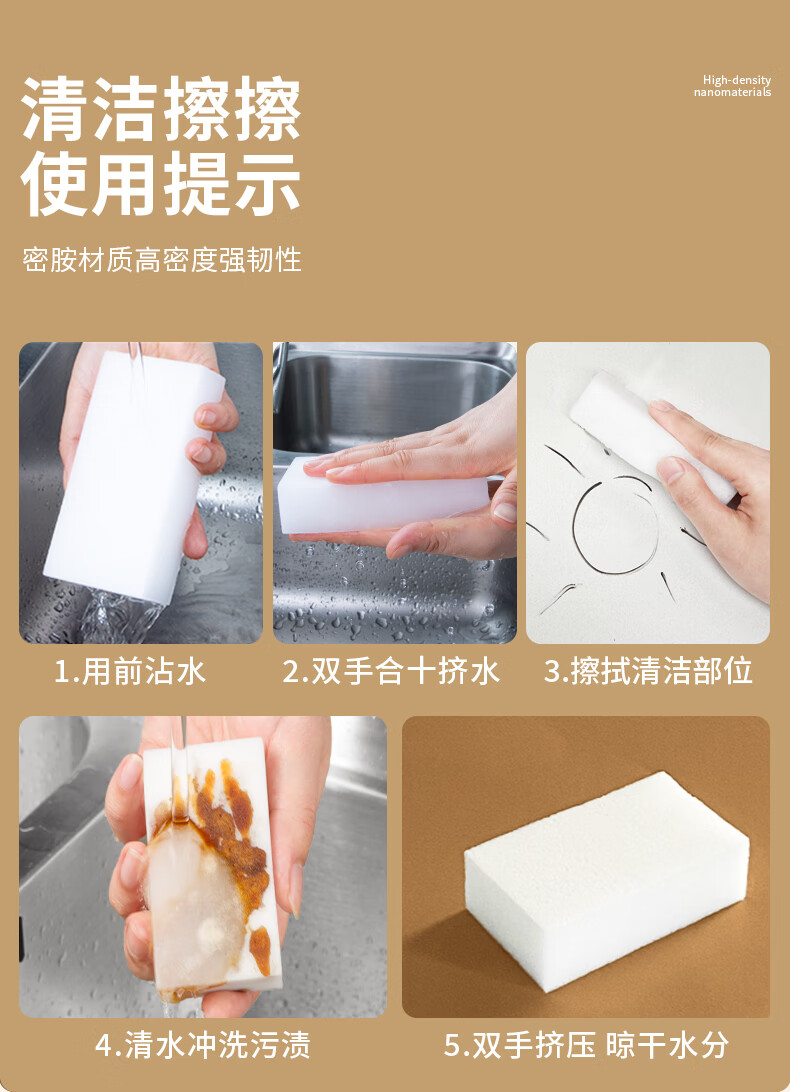 清洁擦擦
使用提示

High-density nanomaterials

密胺材质高密度强韧性

1.用前沾水

2.双手合十挤水

3.擦拭清洁部位

4.清水冲洗污渍

5.双手挤压 晾干水分