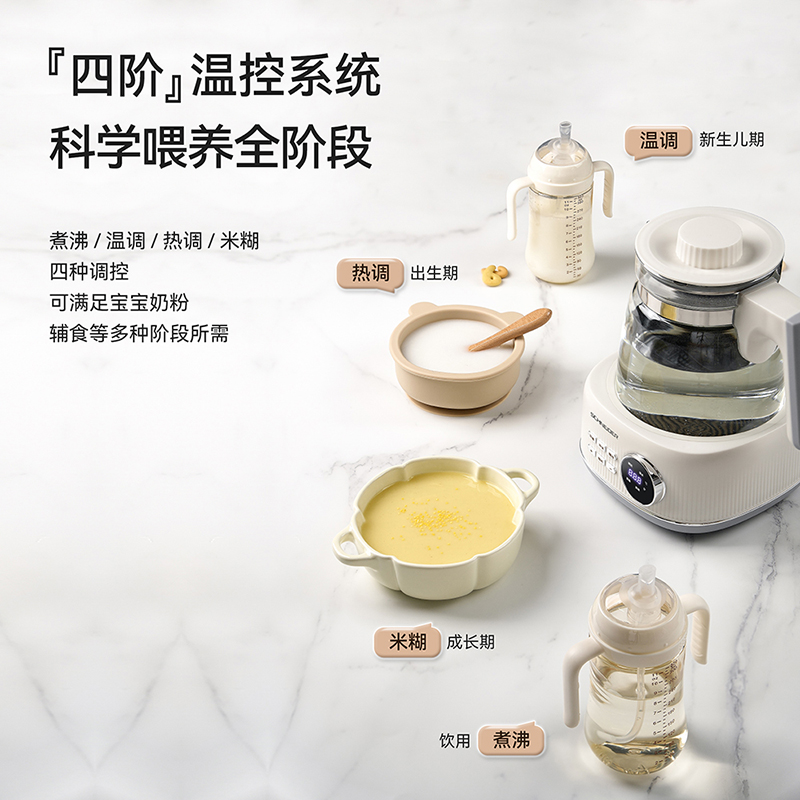 『四阶』温控系统
科学喂养全阶段

煮沸 / 温调 / 热调 / 米糊
四种调控
可满足宝宝奶粉
辅食等多种阶段所需

温调 新生儿期

热调 出生期

SCHNEIDER

米糊 成长期

饮用 煮沸