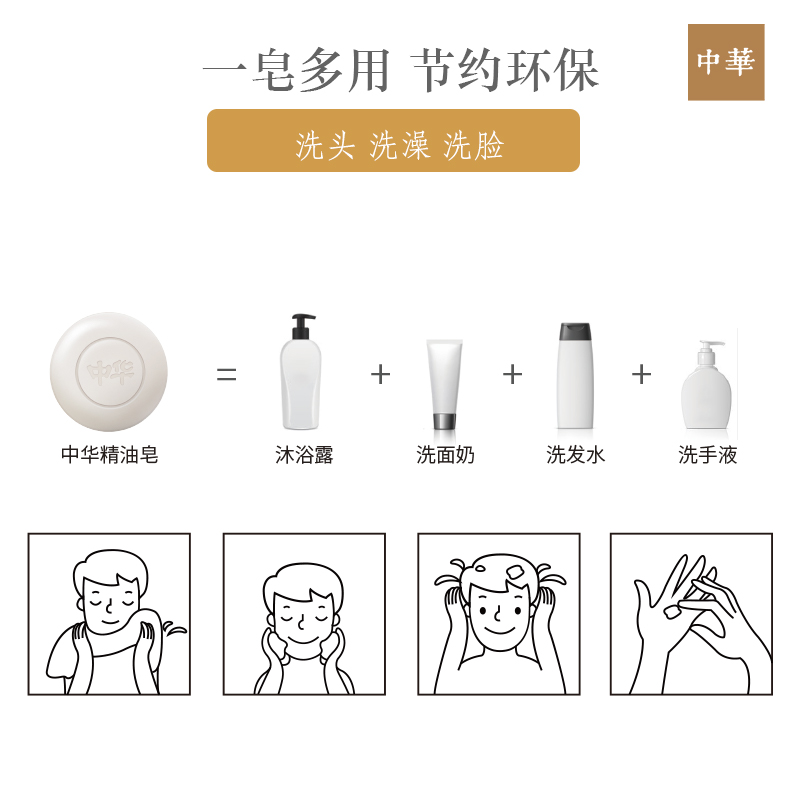 一皂多用 节约环保

中華

洗头 洗澡 洗脸

中华

中华精油皂 = 沐浴露 + 洗面奶 + 洗发水 + 洗手液