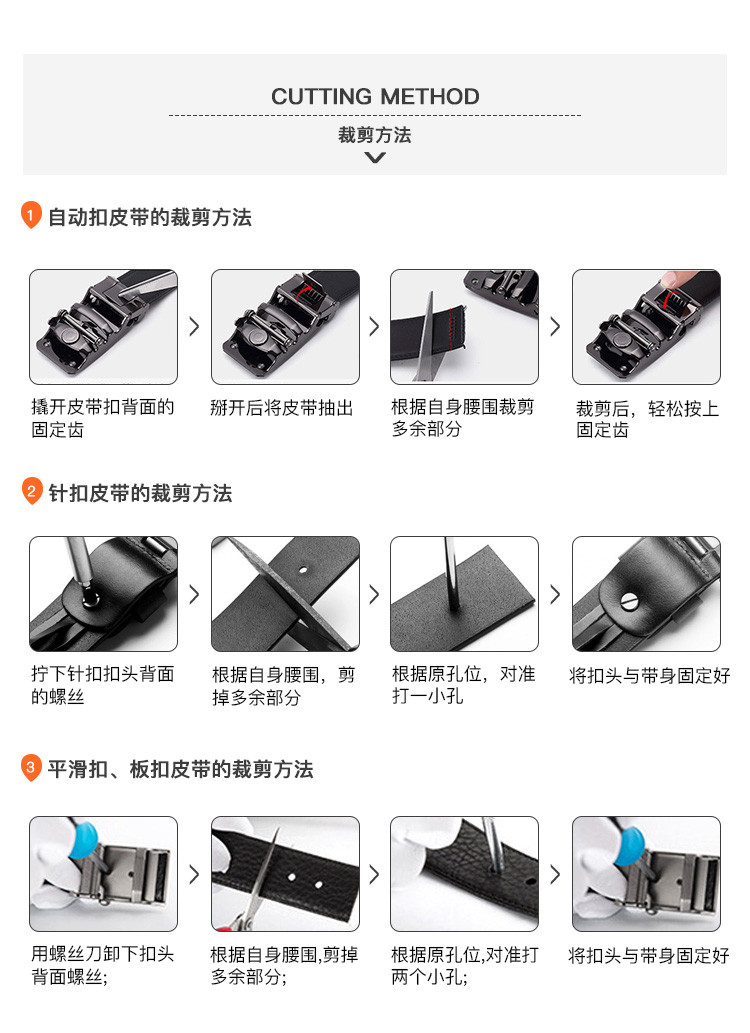 CUTTING METHOD

裁剪方法

1 自动扣皮带的裁剪方法

撬开皮带扣背面的固定齿

掰开后将皮带抽出

根据自身腰围裁剪多余部分

裁剪后，轻松按上固定齿

2 针扣皮带的裁剪方法

拧下针扣扣头背面的螺丝

根据自身腰围，剪掉多余部分

根据原孔位，对准打一小孔

将扣头与带身固定好

3 平滑扣、板扣皮带的裁剪方法

用螺丝刀卸下扣头背面螺丝;

根据自身腰围,剪掉多余部分;

根据原孔位,对准打两个小孔;

将扣头与带身固定好