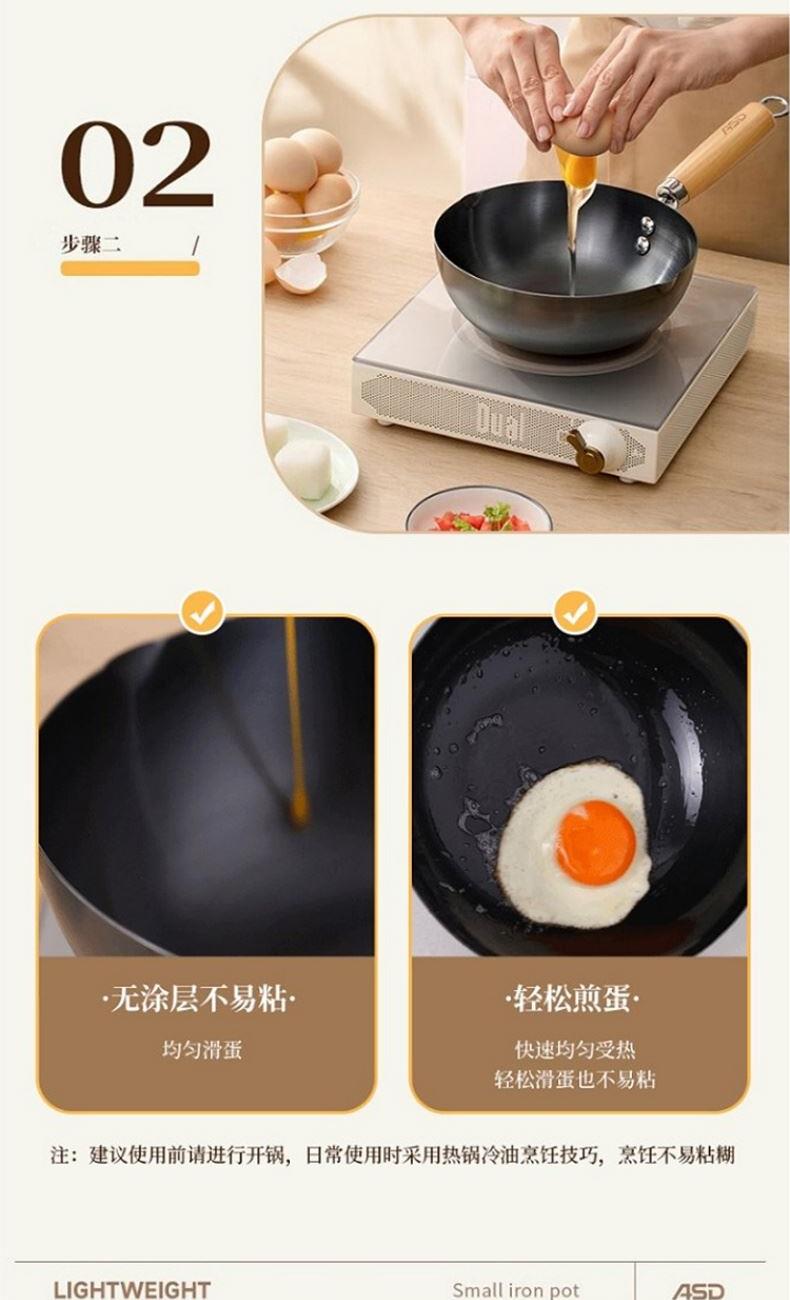 02

步骤二 /

ASD

Dual

·无涂层不易粘·

均匀滑蛋

·轻松煎蛋·

快速均匀受热
轻松滑蛋也不易粘

注：建议使用前请进行开锅，日常使用时采用热锅冷油烹饪技巧，烹饪不易粘糊

LIGHTWEIGHT Small iron pot ASD