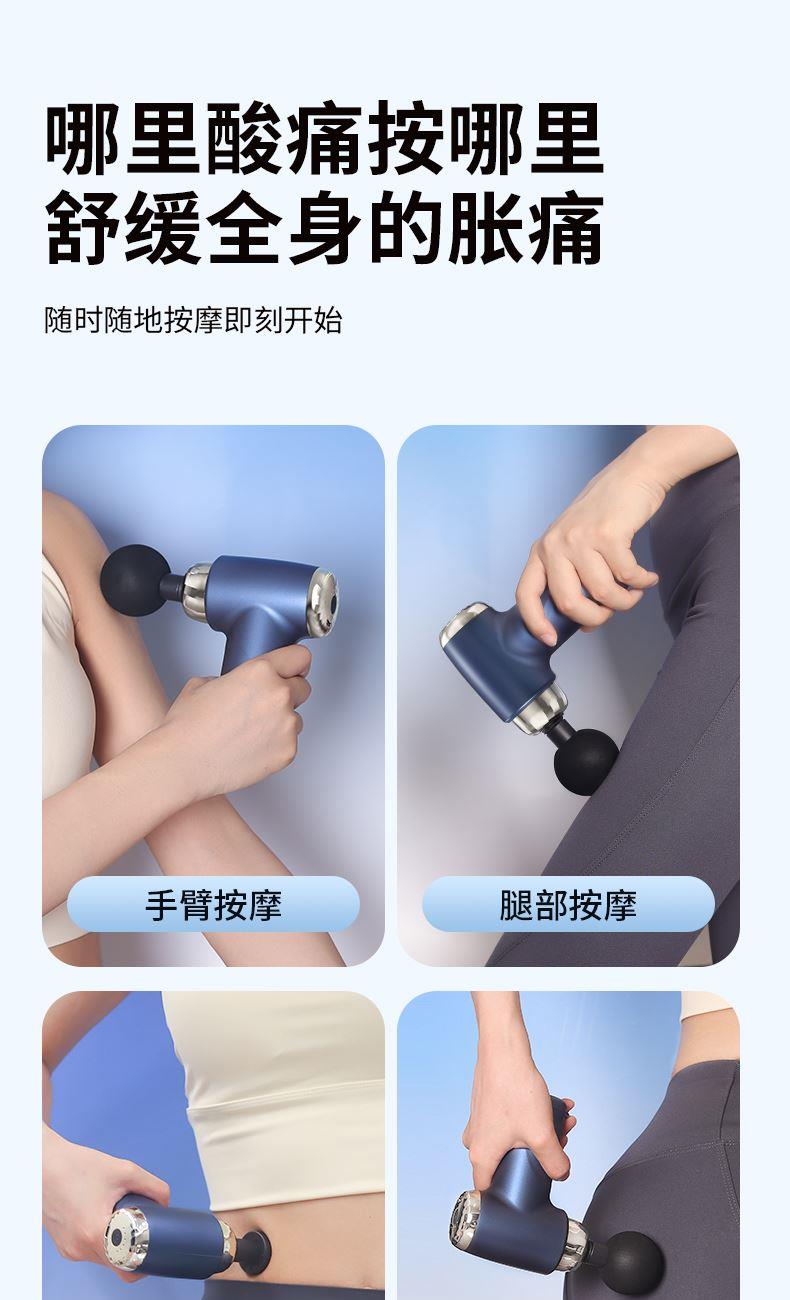 哪里酸痛按哪里
舒缓全身的胀痛

随时随地按摩即刻开始

手臂按摩

腿部按摩