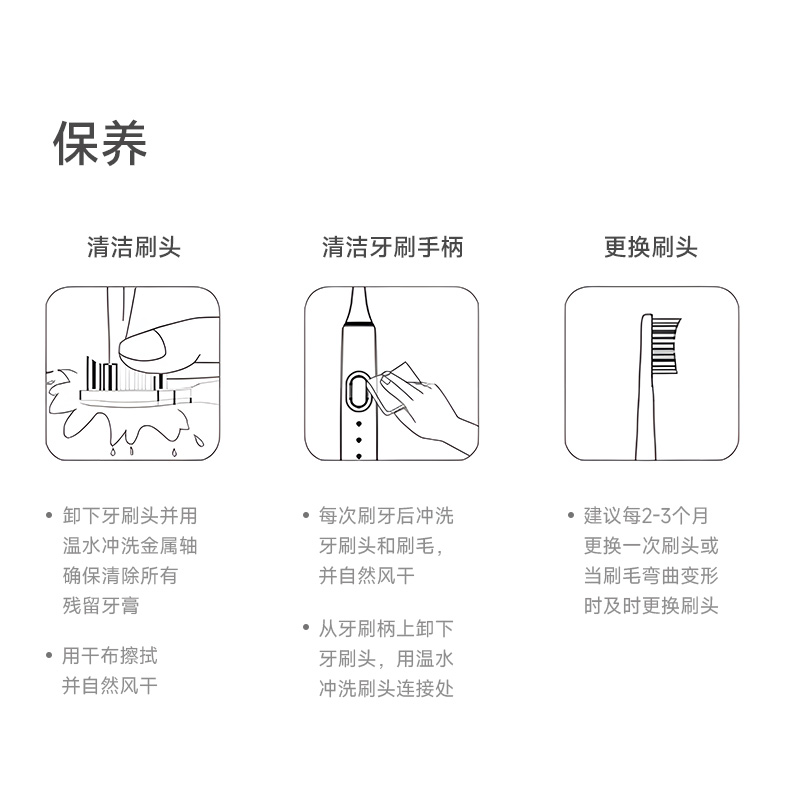 保养

清洁刷头

• 卸下牙刷头并用温水冲洗金属轴确保清除所有残留牙膏

• 用干布擦拭并自然风干

清洁牙刷手柄

• 每次刷牙后冲洗牙刷头和刷毛，并自然风干

• 从牙刷柄上卸下牙刷头，用温水冲洗刷头连接处

更换刷头

• 建议每2-3个月更换一次刷头或当刷毛弯曲变形时及时更换刷头