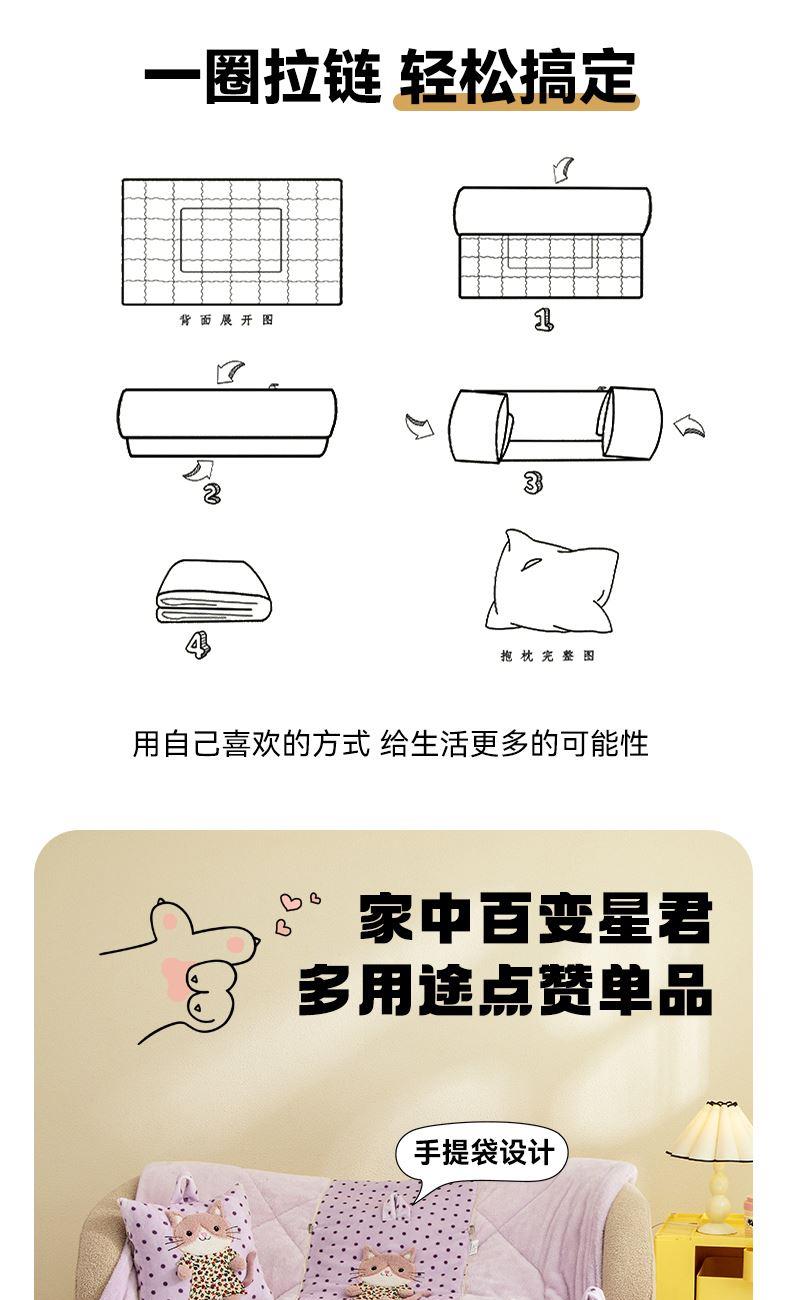 一圈拉链 轻松搞定

背面展开图

1

2

3

4

抱枕完整图

用自己喜欢的方式 给生活更多的可能性

家中百变星君
多用途点赞单品

手提袋设计