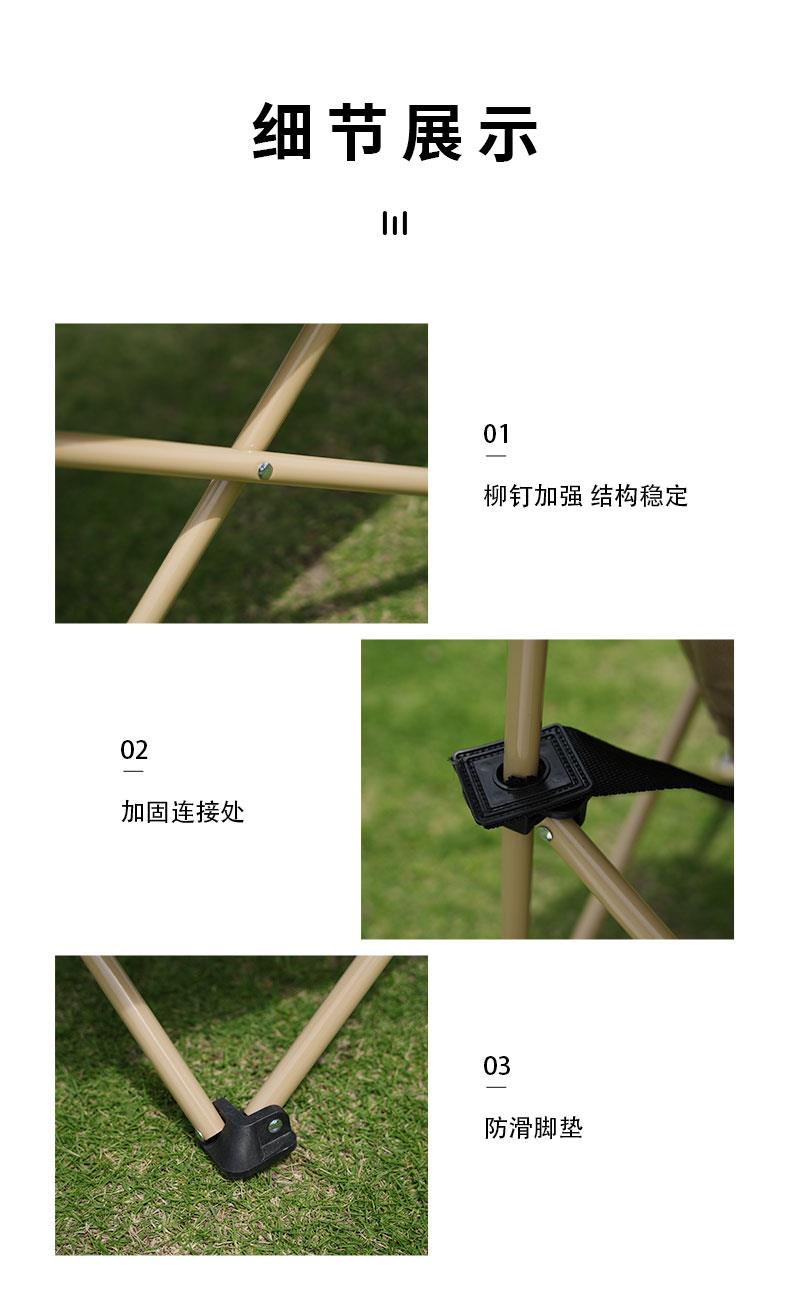 细节展示

01
柳钉加强 结构稳定

02
加固连接处

03
防滑脚垫