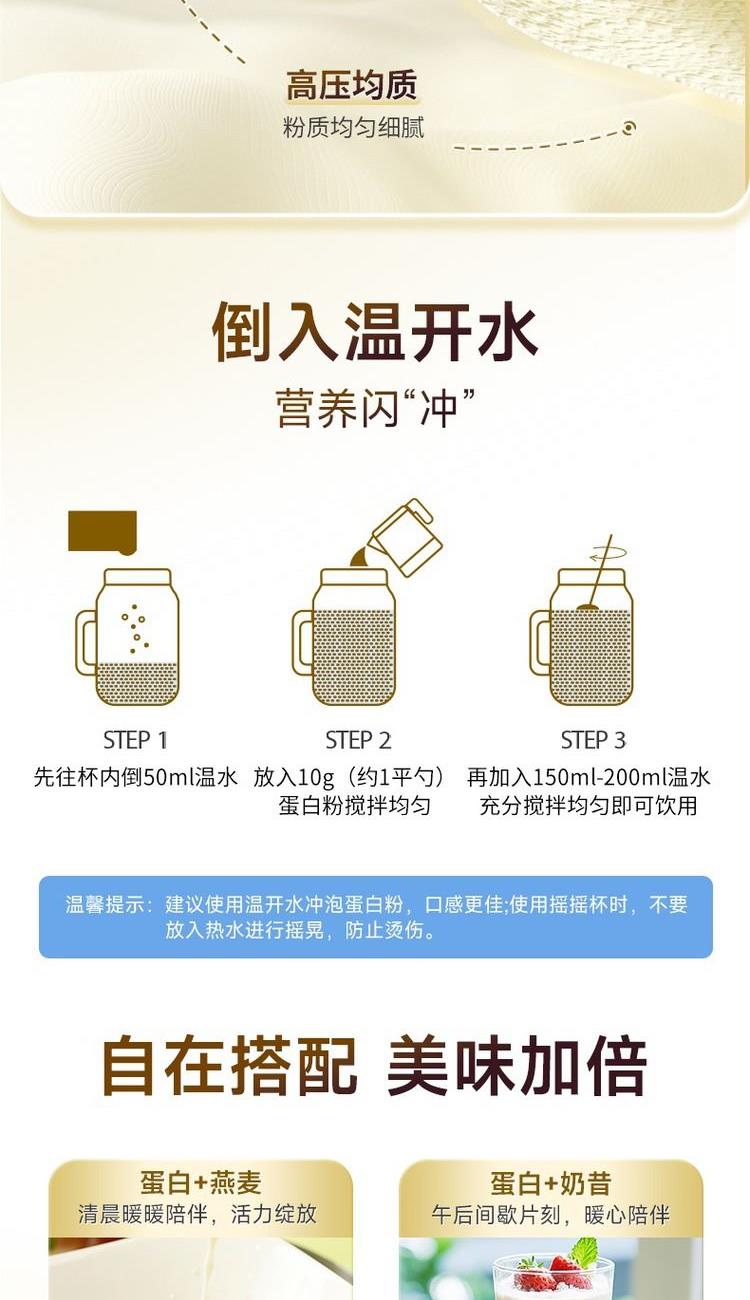 高压均质
粉质均匀细腻

倒入温开水
营养闪“冲”

STEP 1
先往杯内倒50ml温水

STEP 2
放入10g（约1平勺）蛋白粉搅拌均匀

STEP 3
再加入150ml-200ml温水充分搅拌均匀即可饮用

温馨提示：建议使用温开水冲泡蛋白粉，口感更佳;使用摇摇杯时，不要放入热水进行摇晃，防止烫伤。

自在搭配 美味加倍

蛋白+燕麦
清晨暖暖陪伴，活力绽放

蛋白+奶昔
午后间歇片刻，暖心陪伴