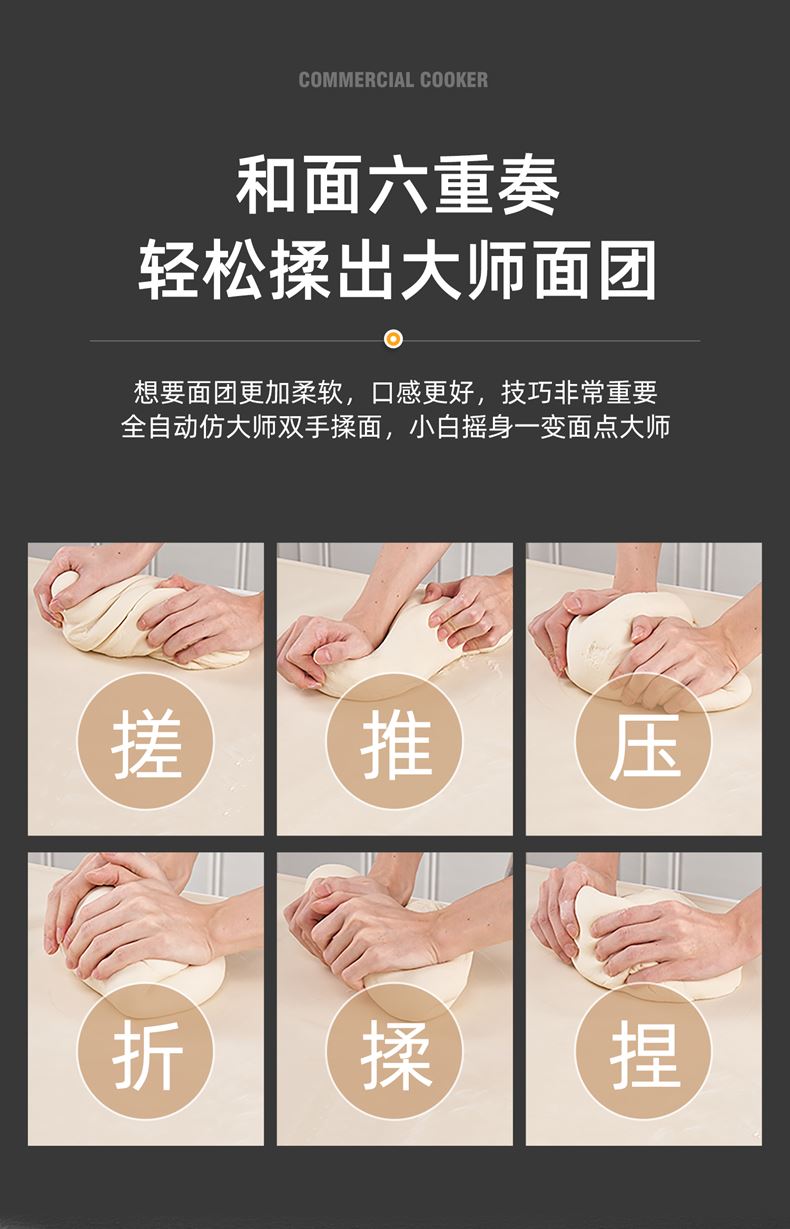 COMMERCIAL COOKER

和面六重奏
轻松揉出大师面团

想要面团更加柔软，口感更好，技巧非常重要
全自动仿大师双手揉面，小白摇身一变面点大师

搓

推

压

折

揉

捏