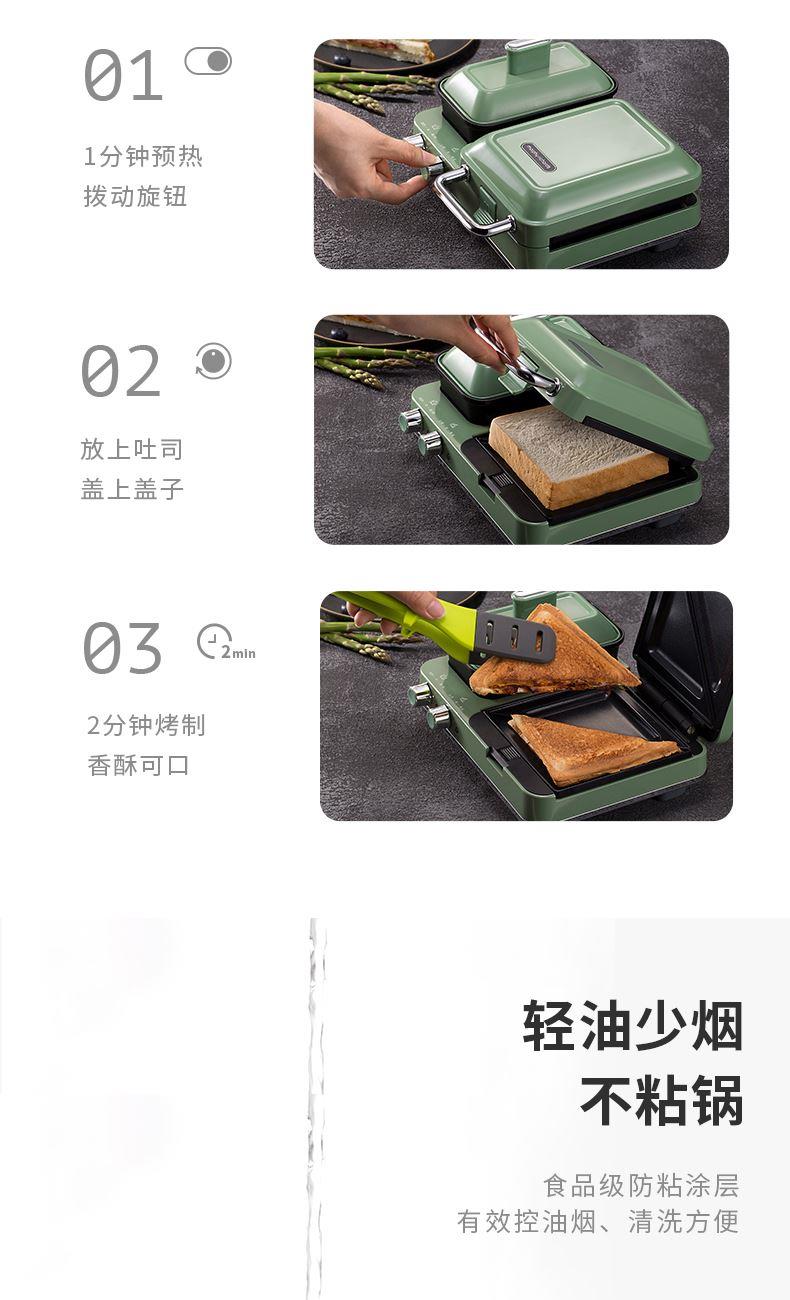 01

1分钟预热
拨动旋钮

02

放上吐司
盖上盖子

03

2min

2分钟烤制
香酥可口

轻油少烟
不粘锅

食品级防粘涂层
有效控油烟、清洗方便