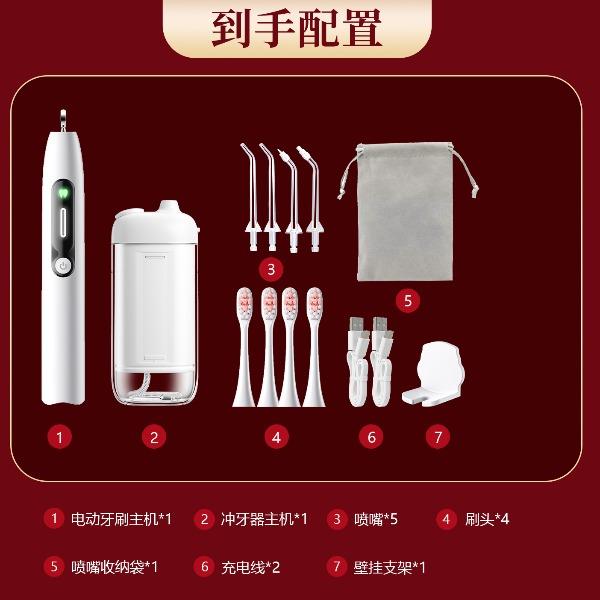 到手配置

3

5

1 2 4 6 7

1 电动牙刷主机*1
2 冲牙器主机*1
3 喷嘴*5
4 刷头*4
5 喷嘴收纳袋*1
6 充电线*2
7 壁挂支架*1