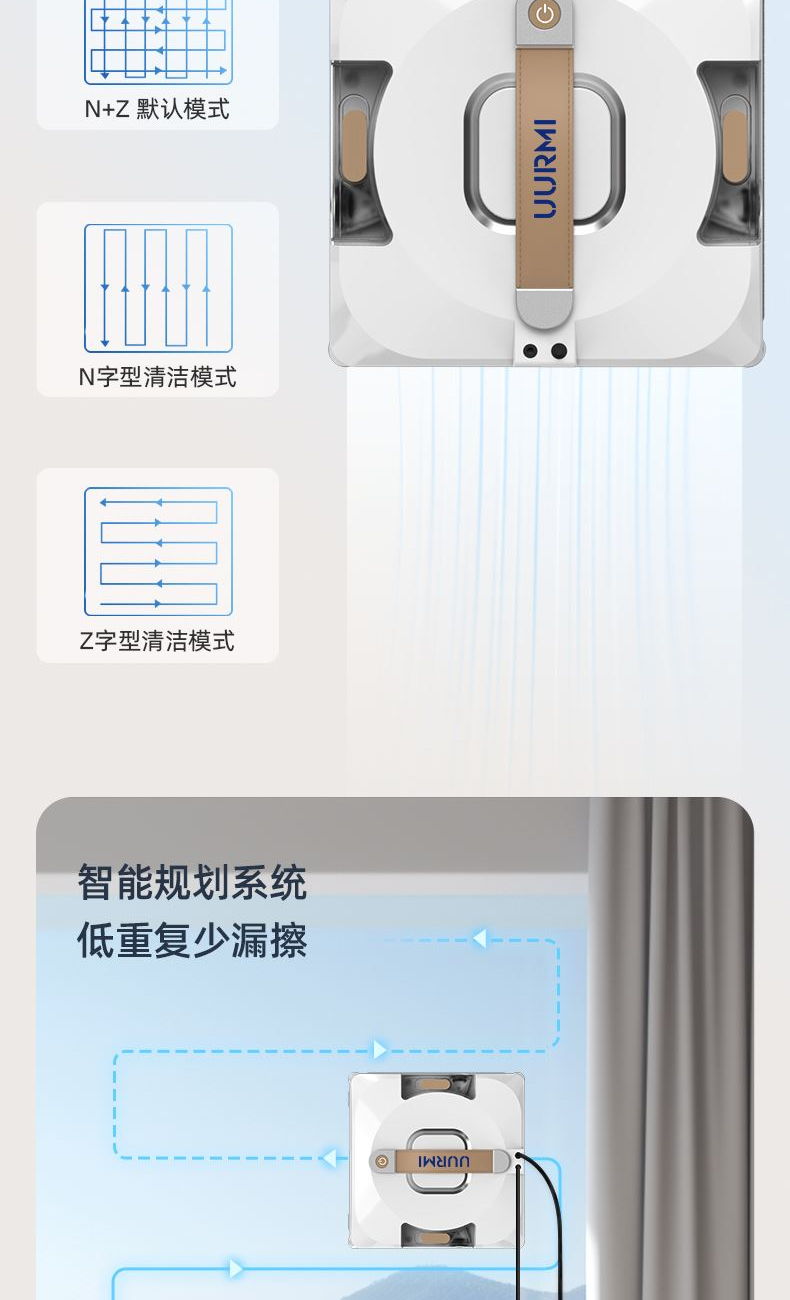 N+Z 默认模式

N字型清洁模式

Z字型清洁模式

UURMI

智能规划系统
低重复少漏擦

UURMI