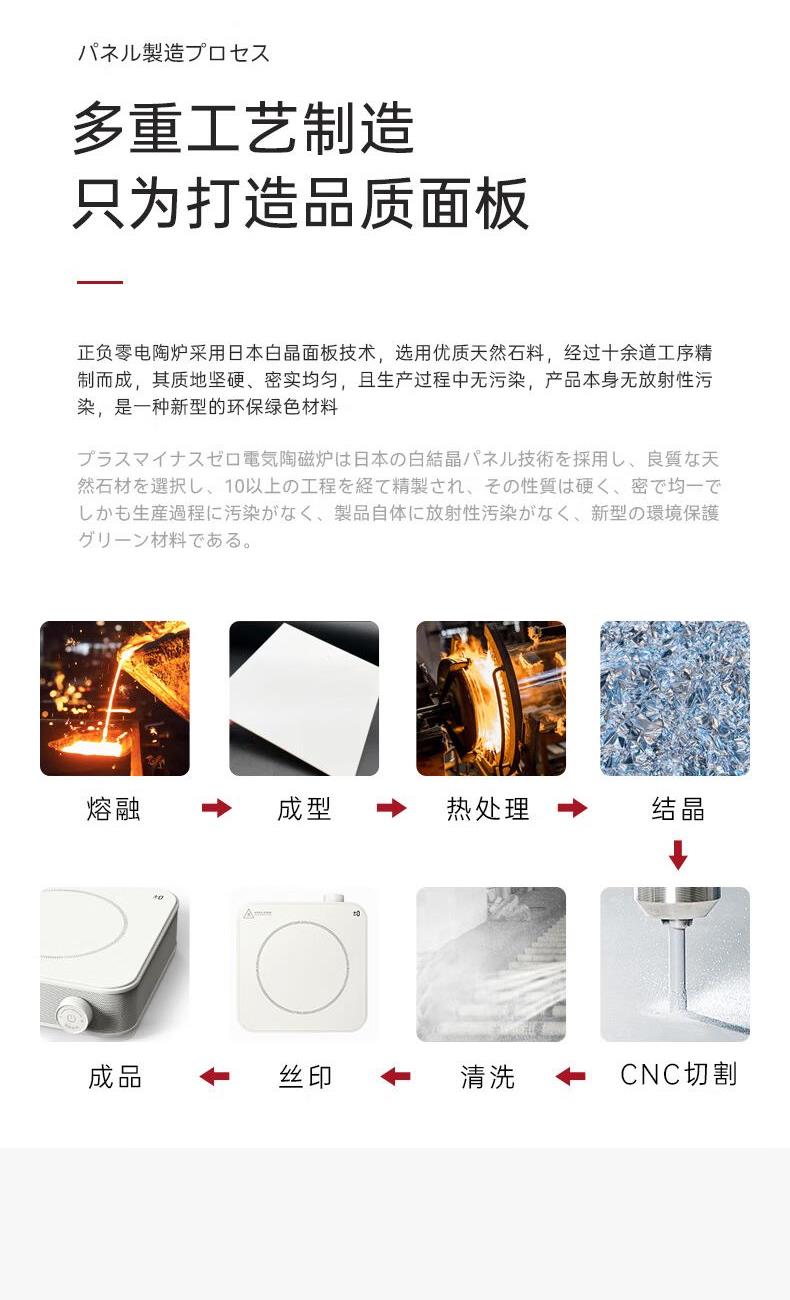 パネル製造プロセス

多重工艺制造
只为打造品质面板

正负零电陶炉采用日本白晶面板技术，选用优质天然石料，经过十余道工序精制而成，其质地坚硬、密实均匀，且生产过程中无污染，产品本身无放射性污染，是一种新型的环保绿色材料

プラスマイナスゼロ電気陶磁炉は日本の白結晶パネル技術を採用し、良質な天然石材を選択し、10以上の工程を経て精製され、その性質は硬く、密で均一でしかも生産過程に汚染がなく、製品自体に放射性汚染がなく、新型の環境保護グリーン材料である。

熔融
成型
热处理
结晶
CNC切割
清洗
丝印
成品