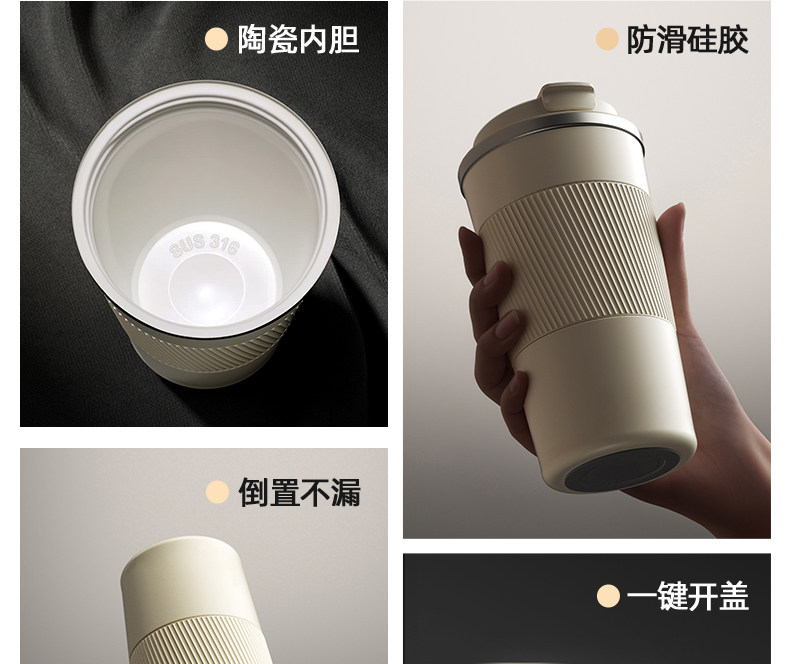 陶瓷内胆

SUS 316

防滑硅胶

倒置不漏

一键开盖