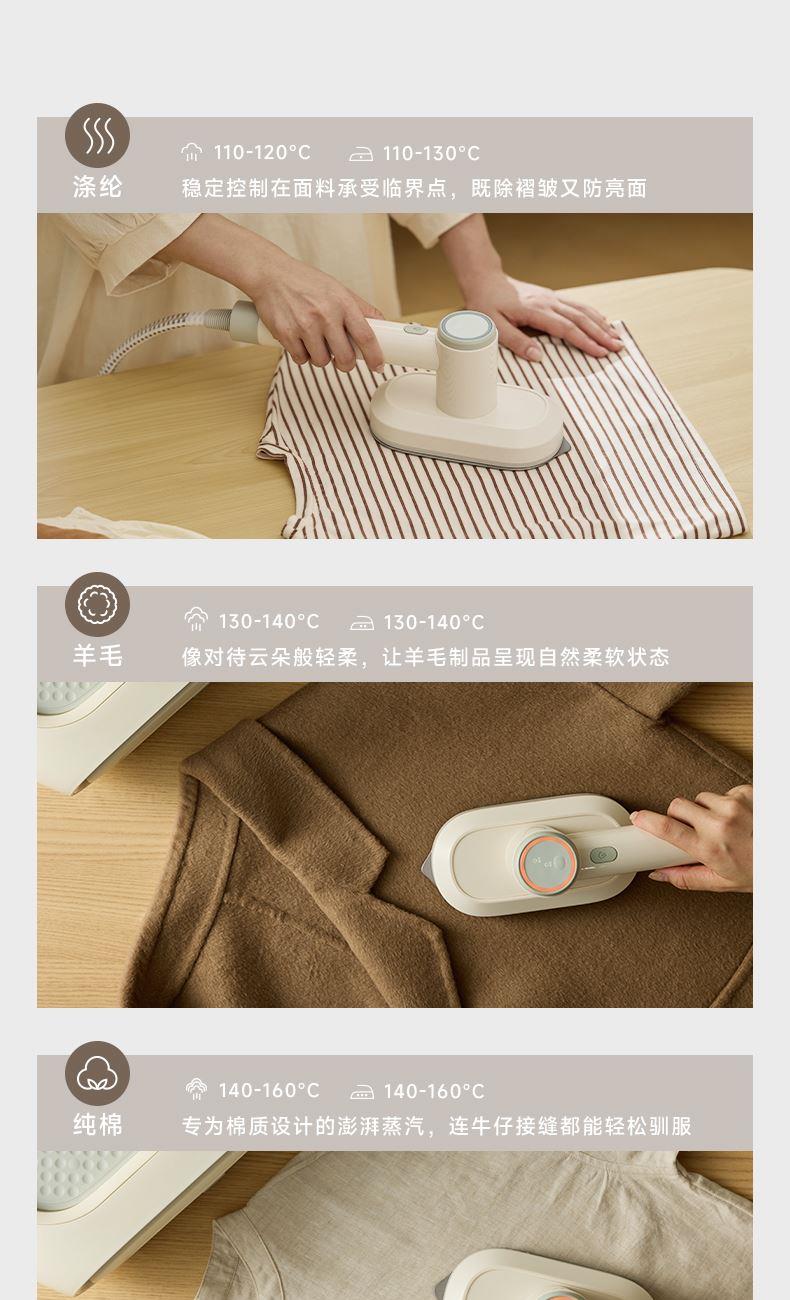 涤纶
110-120°C 110-130°C
稳定控制在面料承受临界点，既除褶皱又防亮面

羊毛
130-140°C 130-140°C
像对待云朵般轻柔，让羊毛制品呈现自然柔软状态

纯棉
140-160°C 140-160°C
专为棉质设计的澎湃蒸汽，连牛仔接缝都能轻松驯服