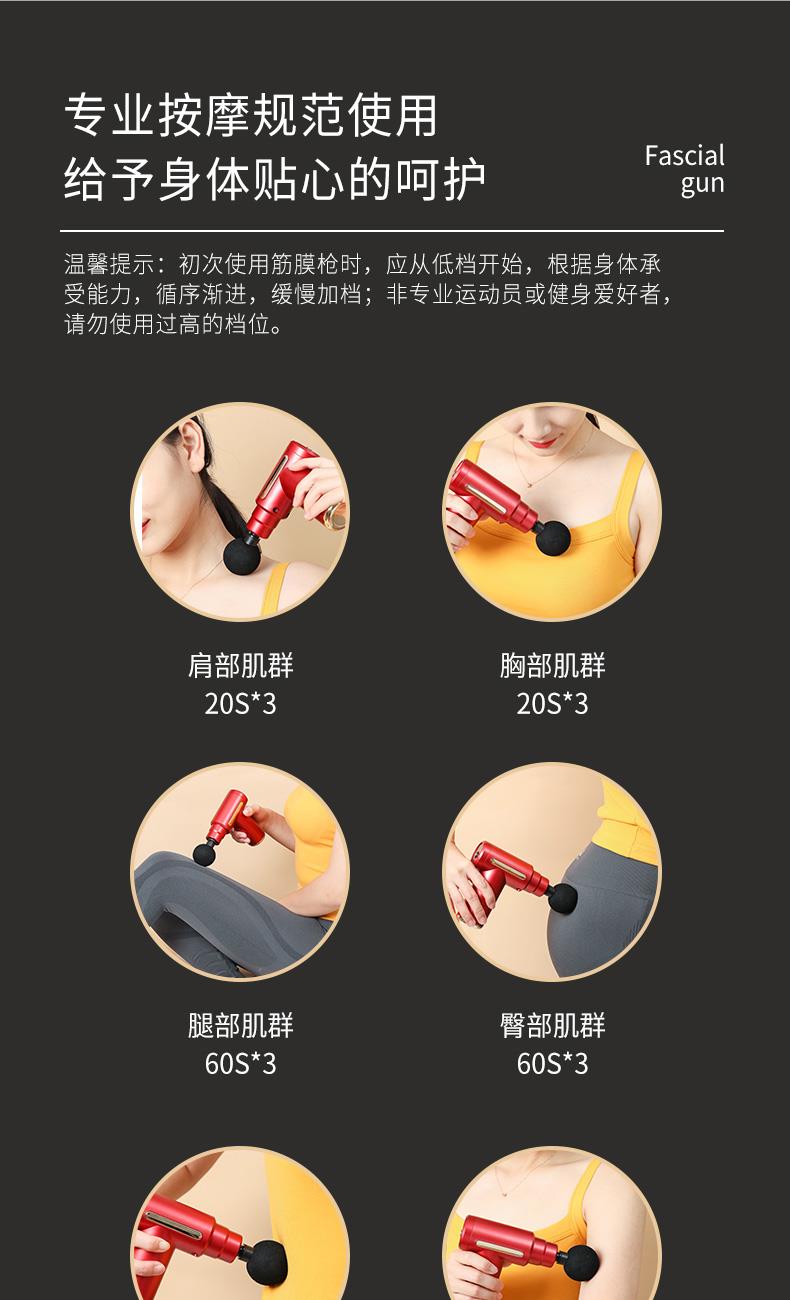 专业按摩规范使用
给予身体贴心的呵护

Fascial gun

温馨提示：初次使用筋膜枪时，应从低档开始，根据身体承受能力，循序渐进，缓慢加档；非专业运动员或健身爱好者，请勿使用过高的档位。

肩部肌群
20S*3

胸部肌群
20S*3

腿部肌群
60S*3

臀部肌群
60S*3