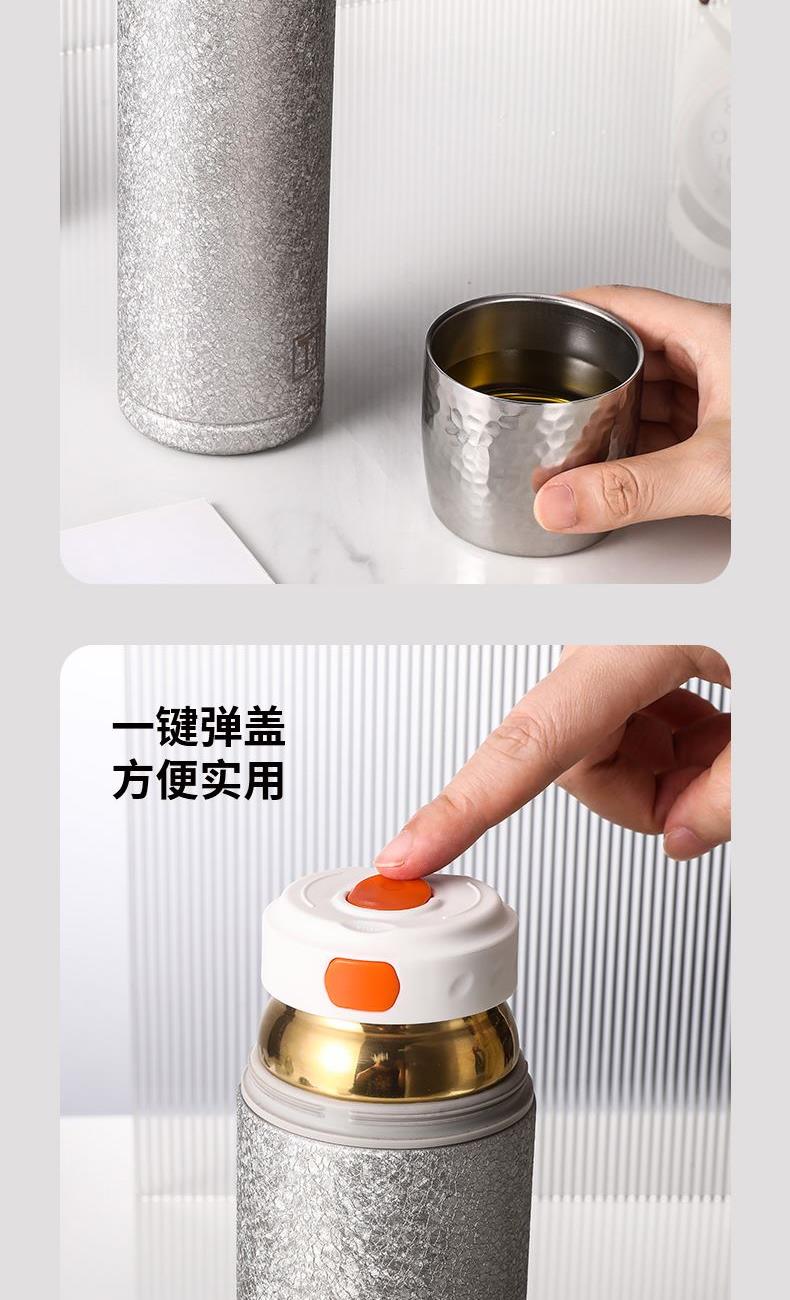 一键弹盖
方便实用