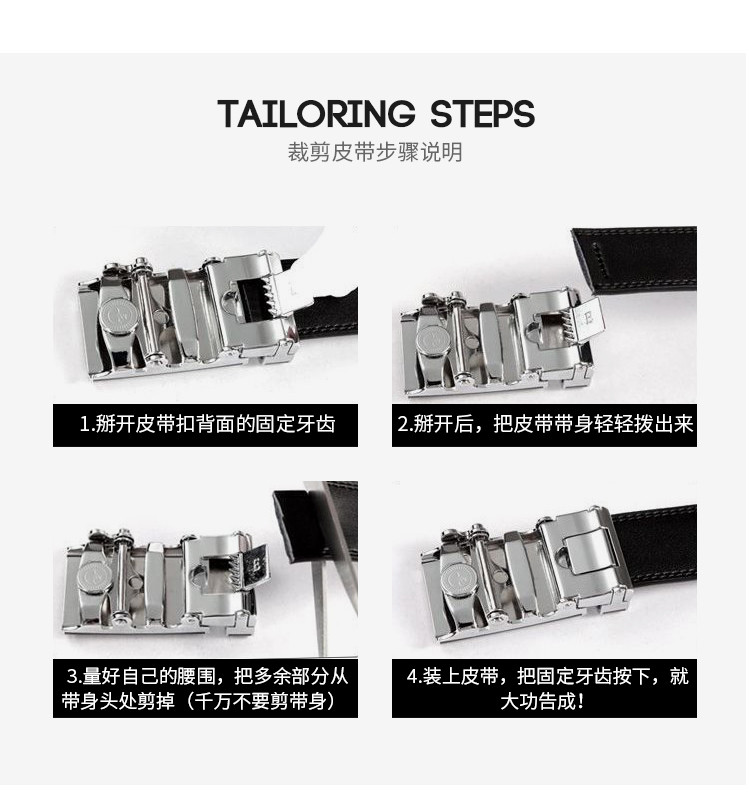 TAILORING STEPS
裁剪皮带步骤说明

1.掰开皮带扣背面的固定牙齿

2.掰开后，把皮带带身轻轻拨出来

3.量好自己的腰围，把多余部分从带身头处剪掉（千万不要剪带身）

4.装上皮带，把固定牙齿按下，就大功告成！