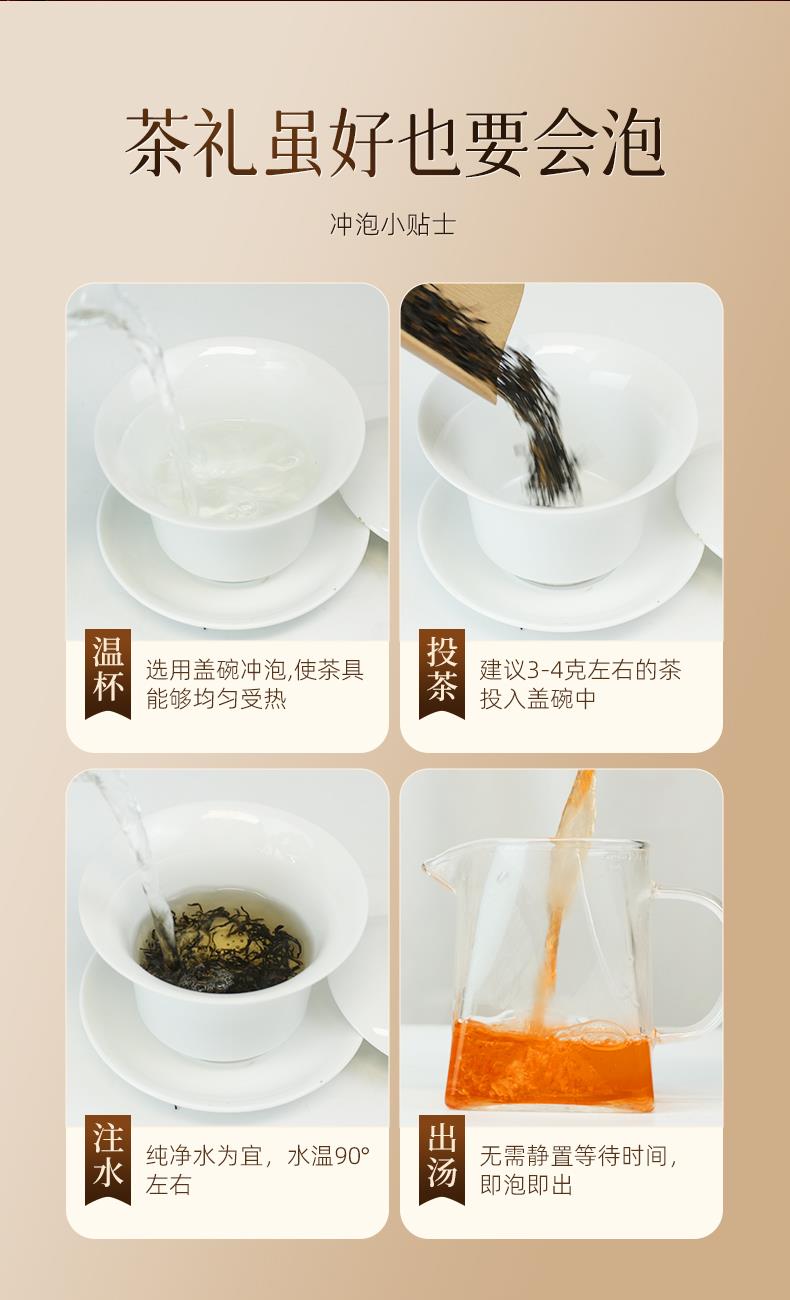 茶礼虽好也要会泡

冲泡小贴士

温杯

选用盖碗冲泡,使茶具能够均匀受热

投茶

建议3-4克左右的茶投入盖碗中

注水

纯净水为宜，水温90°左右

出汤

无需静置等待时间，即泡即出