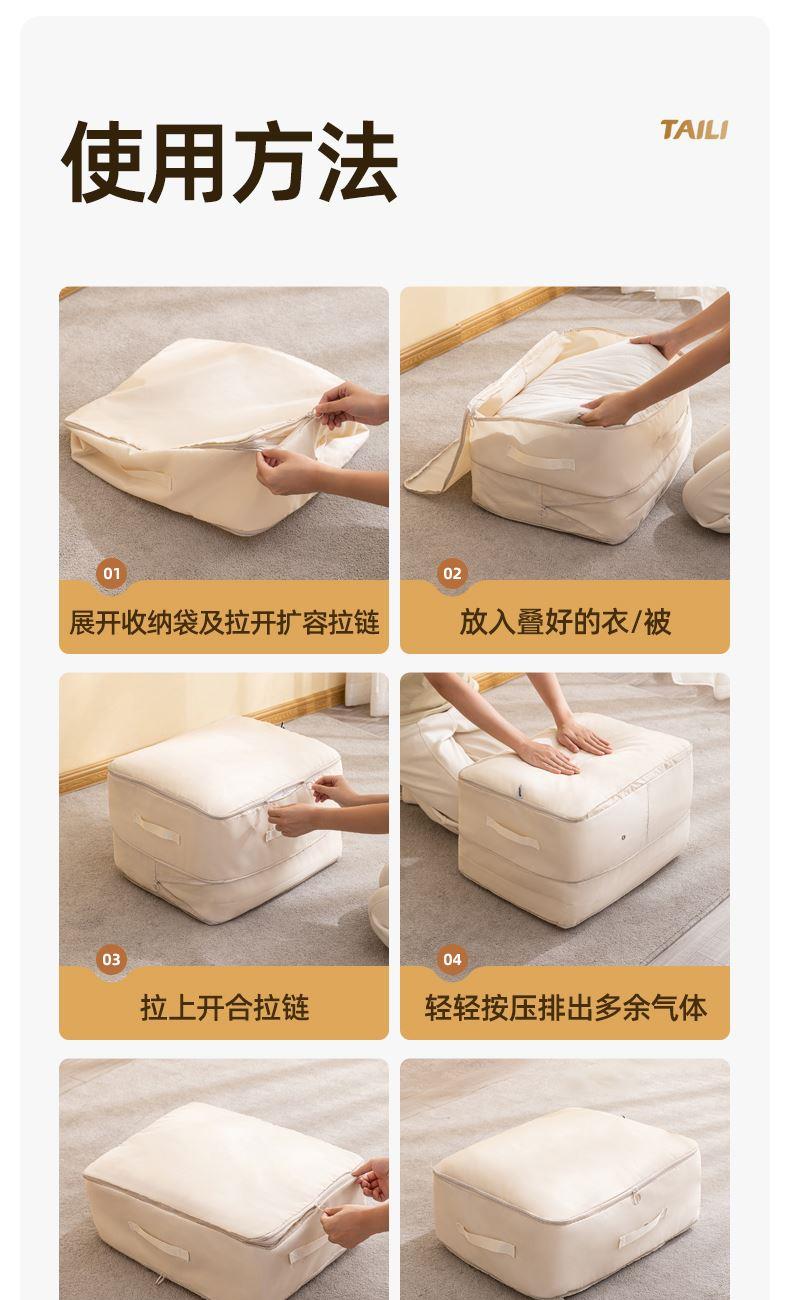 使用方法

TAILI

01
展开收纳袋及拉开扩容拉链

02
放入叠好的衣/被

03
拉上开合拉链

04
轻轻按压排出多余气体