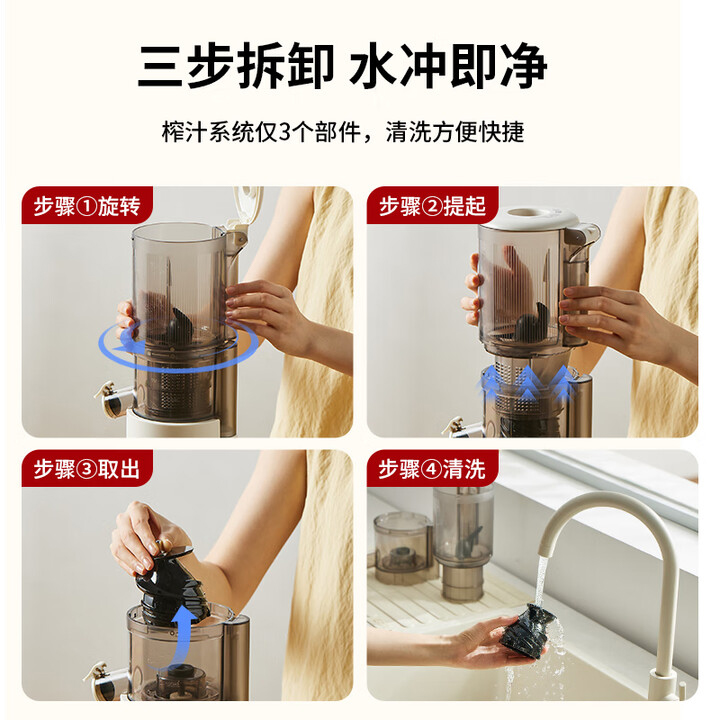 三步拆卸 水冲即净

榨汁系统仅3个部件，清洗方便快捷

步骤①旋转

步骤②提起

步骤③取出

步骤④清洗