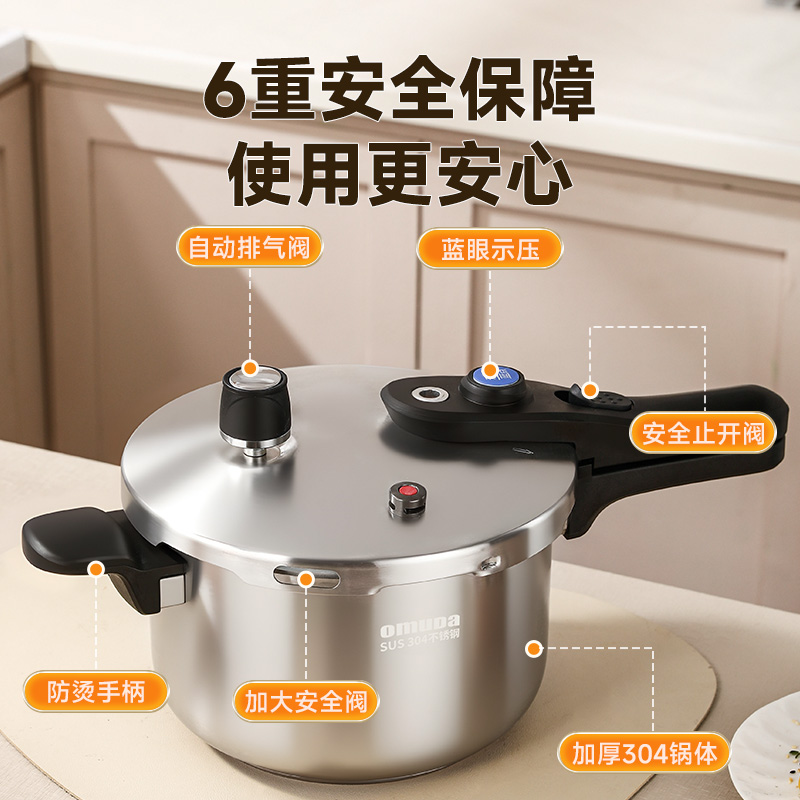 6重安全保障
使用更安心

自动排气阀

蓝眼示压

安全止开阀

omuda
SUS 304不锈钢

防烫手柄

加大安全阀

加厚304锅体