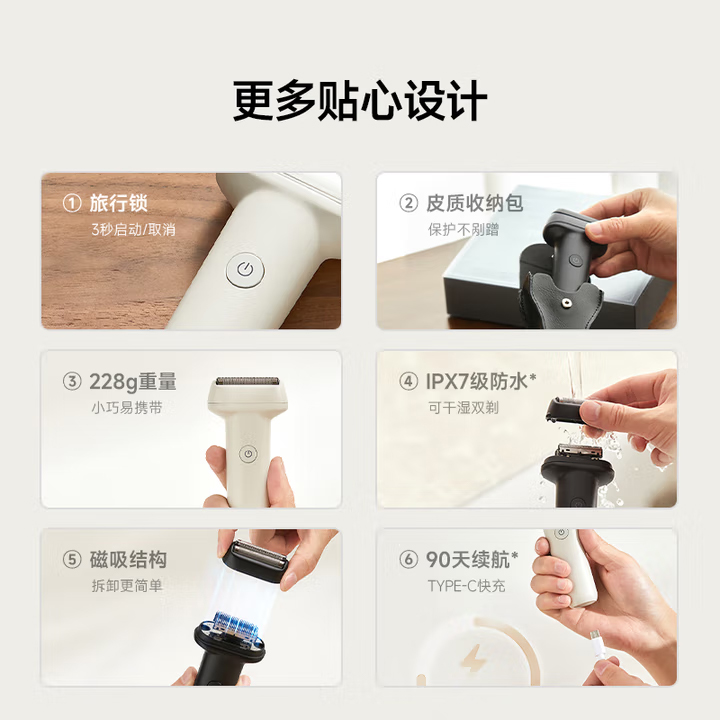 更多贴心设计

① 旅行锁
3秒启动/取消

② 皮质收纳包
保护不剐蹭

③ 228g重量
小巧易携带

④ IPX7级防水*
可干湿双剃

⑤ 磁吸结构
拆卸更简单

⑥ 90天续航*
TYPE-C快充