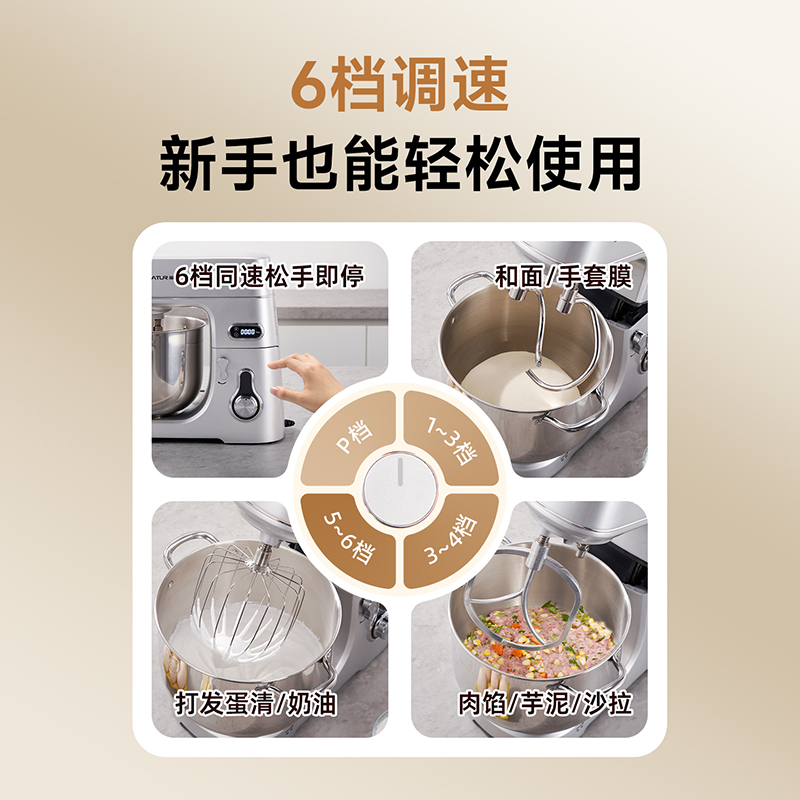 6档调速
新手也能轻松使用

6档同速松手即停

和面/手套膜

P档
1~3档
5~6档
3~4档

打发蛋清/奶油

肉馅/芋泥/沙拉