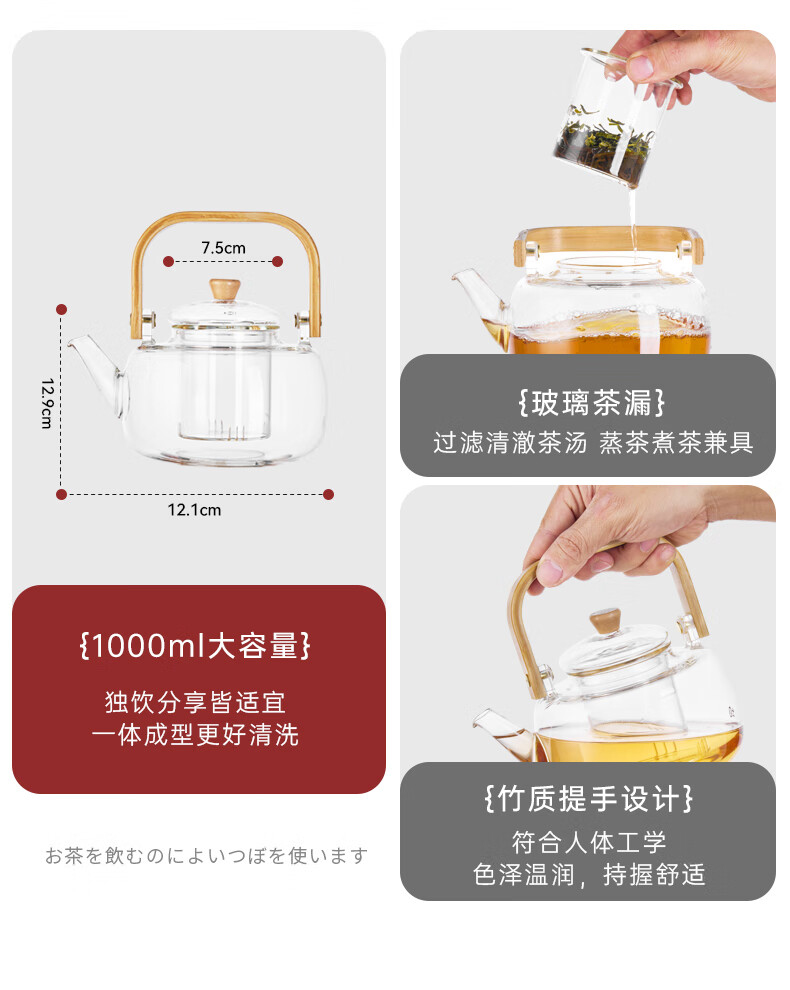 7.5cm

12.9cm

12.1cm

{1000ml大容量}

独饮分享皆适宜
一体成型更好清洗

お茶を飲むのによいつぼを使います

{玻璃茶漏}

过滤清澈茶汤 蒸茶煮茶兼具

{竹质提手设计}

符合人体工学
色泽温润，持握舒适