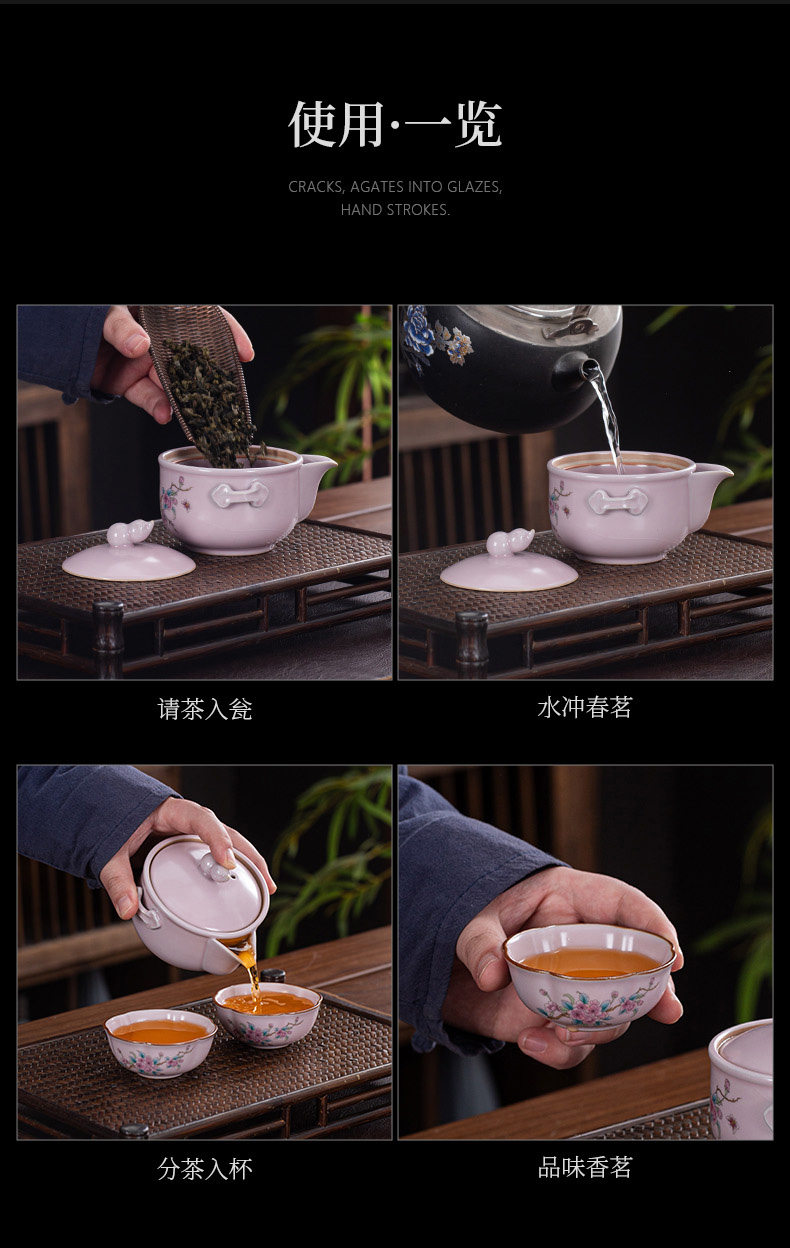 使用·一览

CRACKS, AGATES INTO GLAZES, HAND STROKES.

请茶入瓮

水冲春茗

分茶入杯

品味香茗