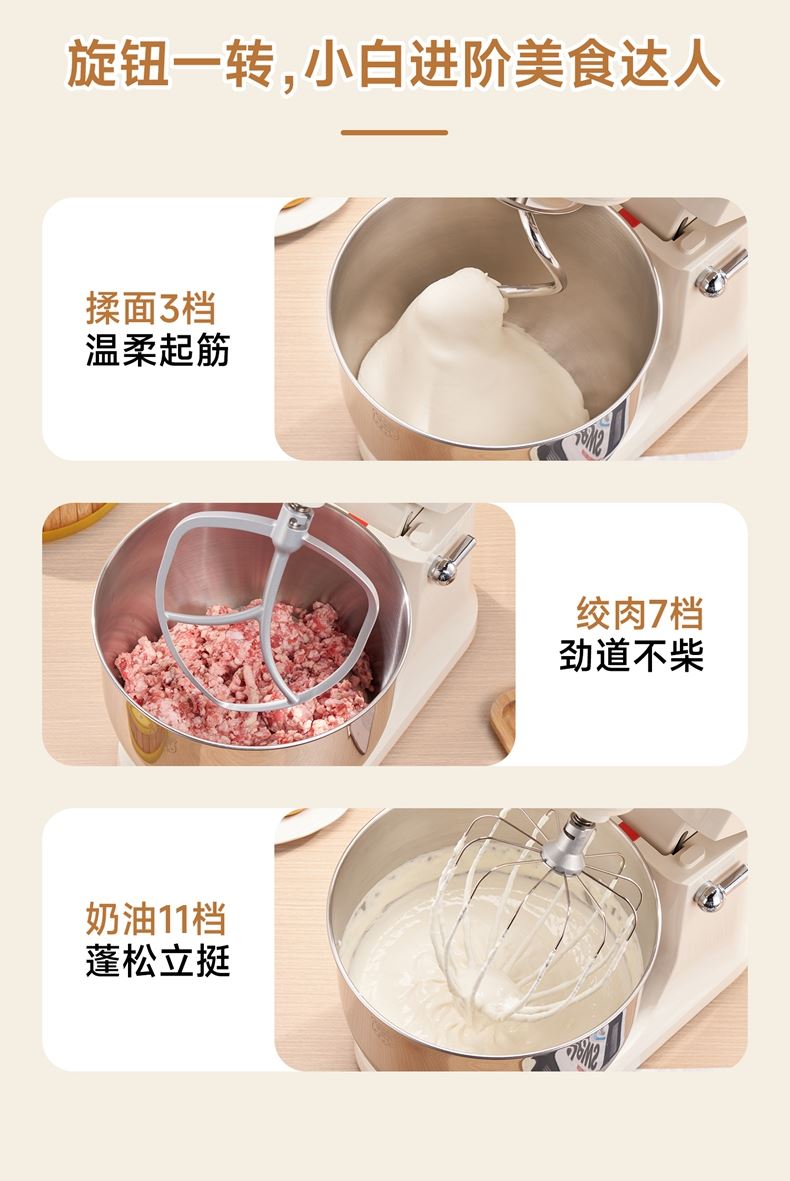 旋钮一转，小白进阶美食达人

揉面3档
温柔起筋

绞肉7档
劲道不柴

奶油11档
蓬松立挺