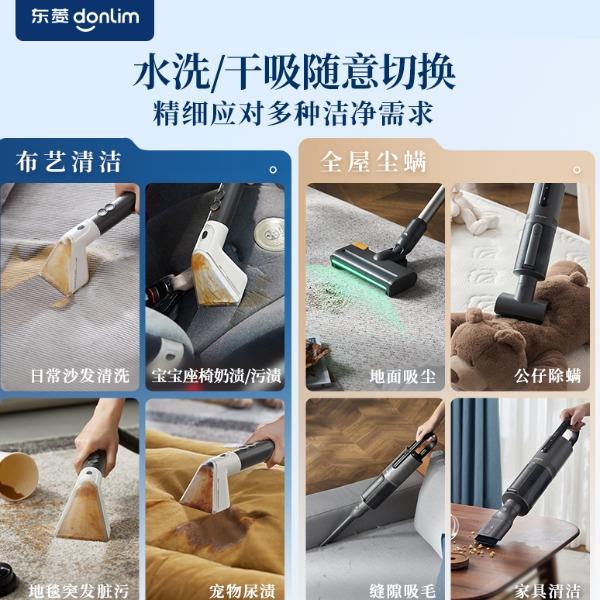 东菱 donlim

水洗/干吸随意切换
精细应对多种洁净需求

布艺清洁

日常沙发清洗

宝宝座椅奶渍/污渍

地毯突发脏污

宠物尿渍

全屋尘螨

地面吸尘

公仔除螨

缝隙吸毛

家具清洁