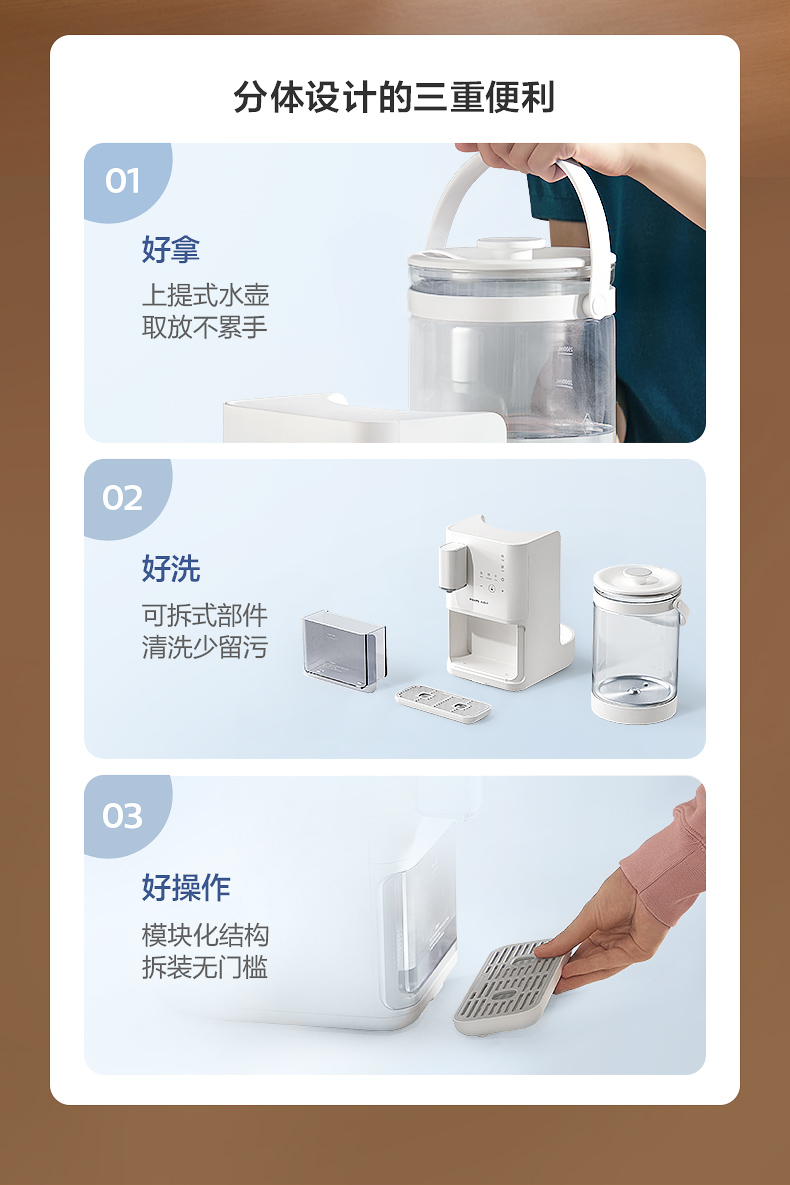 分体设计的三重便利

01

好拿

上提式水壶
取放不累手

02

好洗

可拆式部件
清洗少留污

03

好操作

模块化结构
拆装无门槛