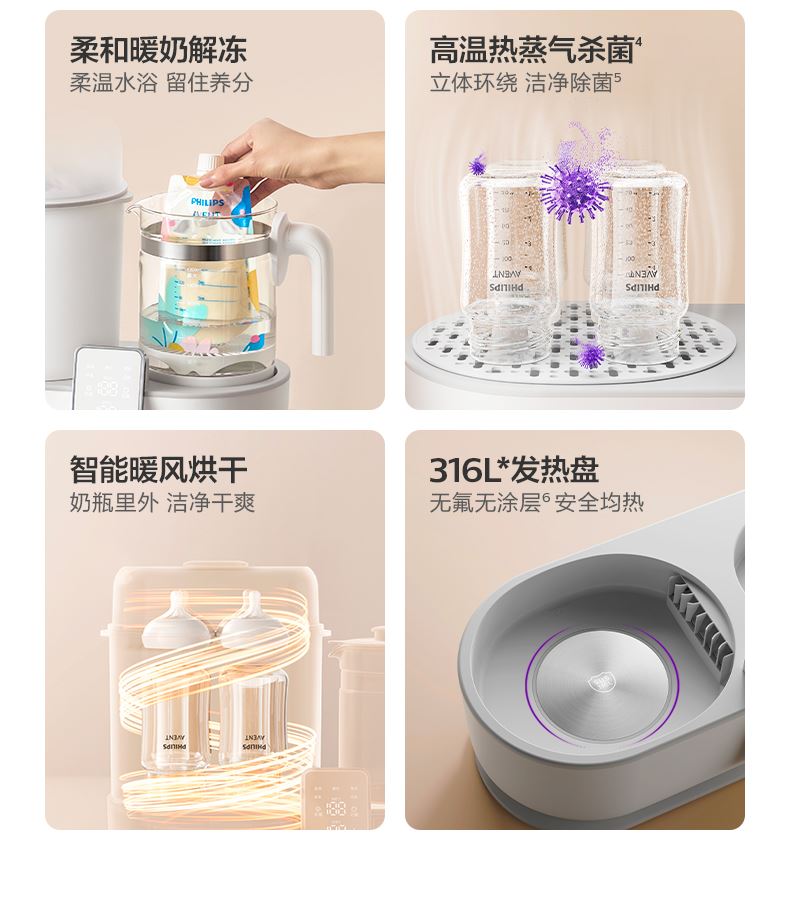 柔和暖奶解冻
柔温水浴 留住养分

PHILIPS
AVENT

高温热蒸气杀菌$^4$
立体环绕 洁净除菌$^5$

PHILIPS
AVENT

PHILIPS
AVENT

智能暖风烘干
奶瓶里外 洁净干爽

PHILIPS
AVENT

PHILIPS
AVENT

316L*发热盘
无氟无涂层$^6$ 安全均热