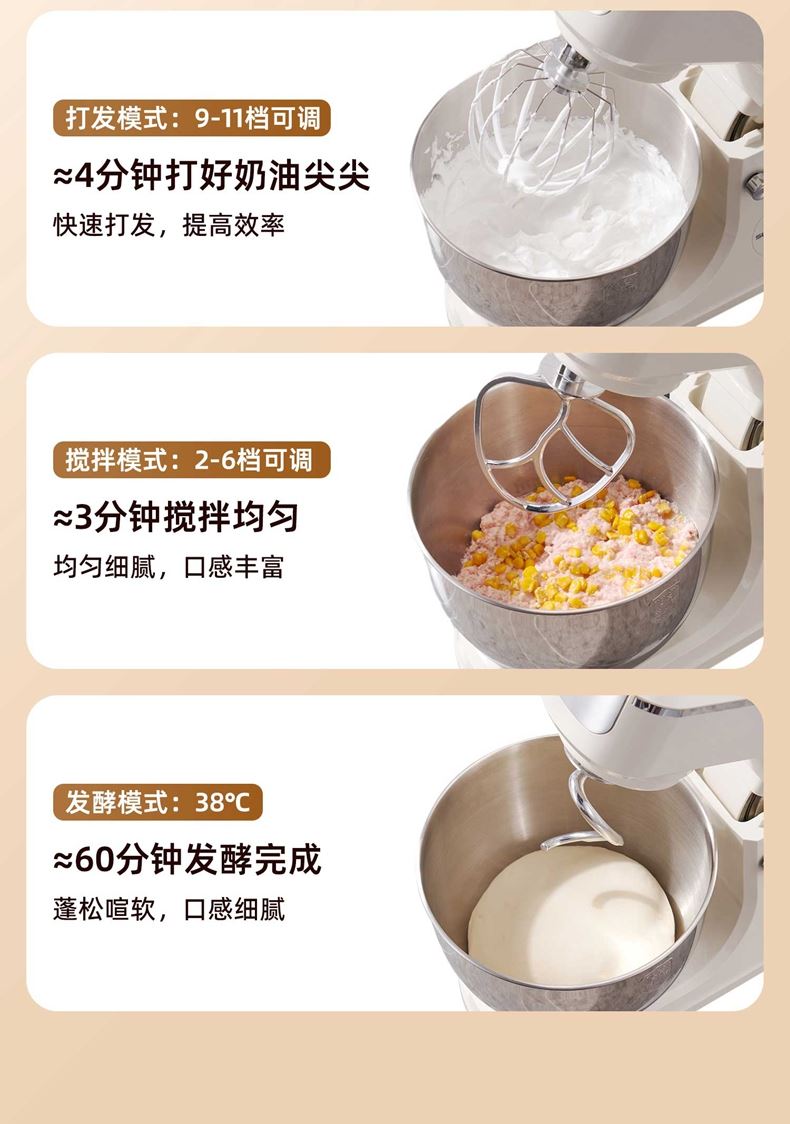 打发模式：9-11档可调

≈4分钟打好奶油尖尖

快速打发，提高效率

搅拌模式：2-6档可调

≈3分钟搅拌均匀

均匀细腻，口感丰富

发酵模式：38℃

≈60分钟发酵完成

蓬松喧软，口感细腻