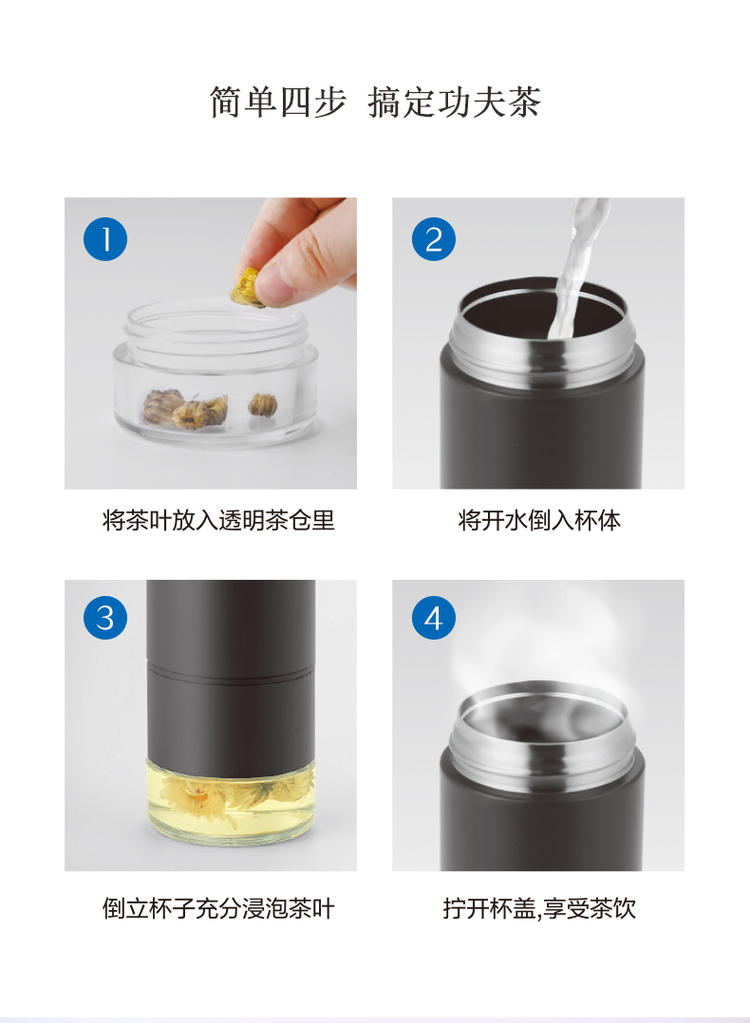 简单四步 搞定功夫茶

1

将茶叶放入透明茶仓里

2

将开水倒入杯体

3

倒立杯子充分浸泡茶叶

4

拧开杯盖,享受茶饮