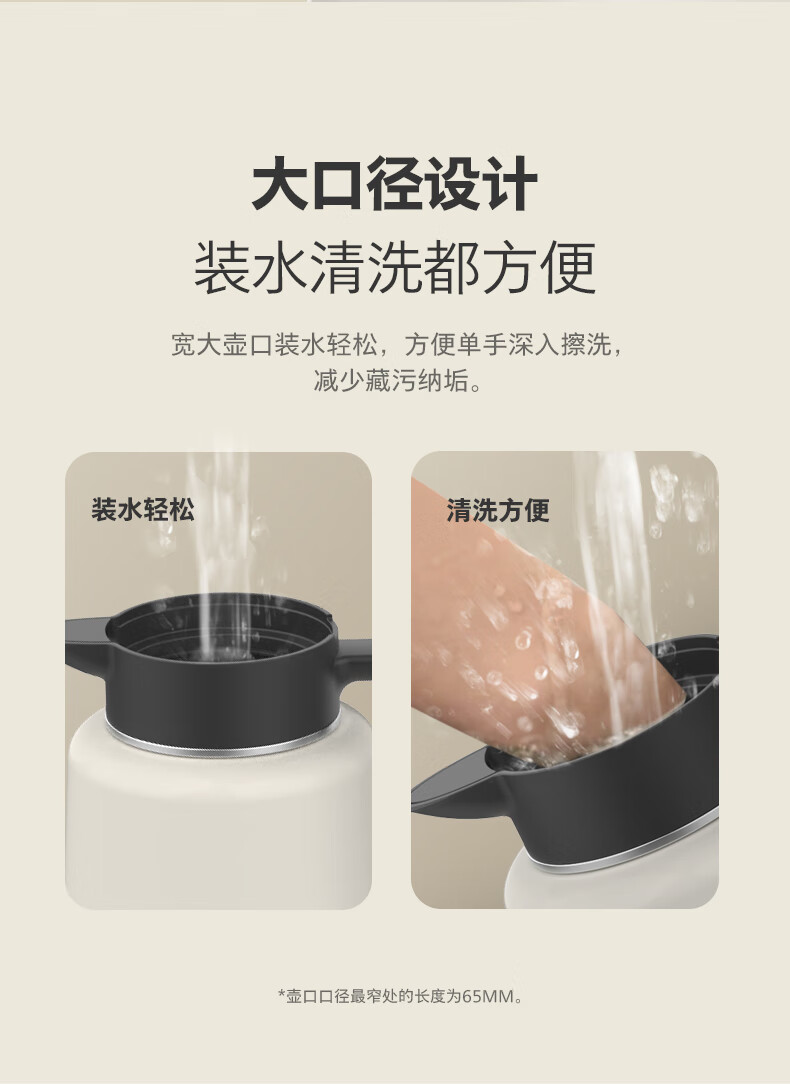 大口径设计
装水清洗都方便

宽大壶口装水轻松，方便单手深入擦洗，减少藏污纳垢。

装水轻松

清洗方便

*壶口口径最窄处的长度为65MM。