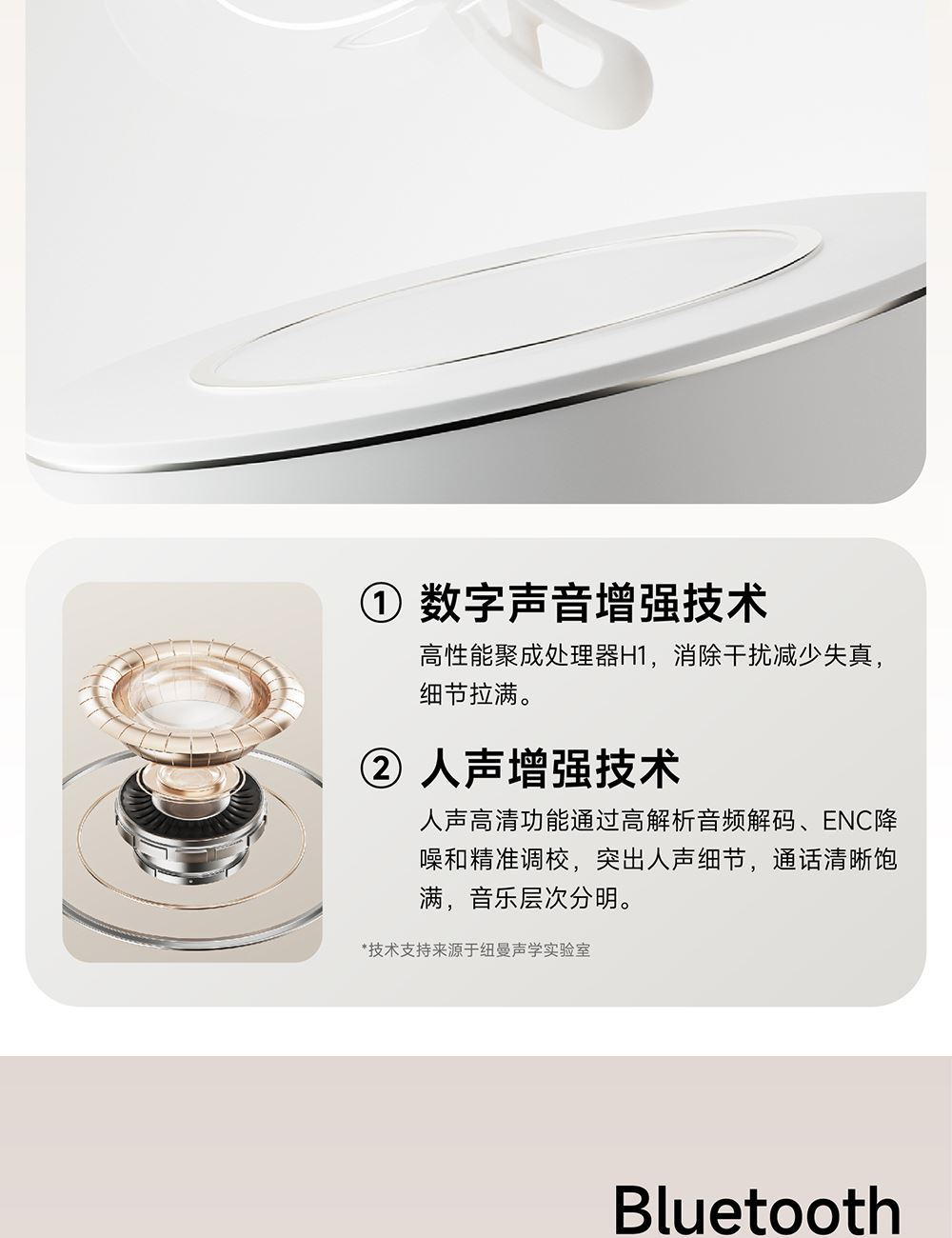 ① 数字声音增强技术

高性能聚成处理器H1，消除干扰减少失真，细节拉满。

② 人声增强技术

人声高清功能通过高解析音频解码、ENC降噪和精准调校，突出人声细节，通话清晰饱满，音乐层次分明。

*技术支持来源于纽曼声学实验室

Bluetooth