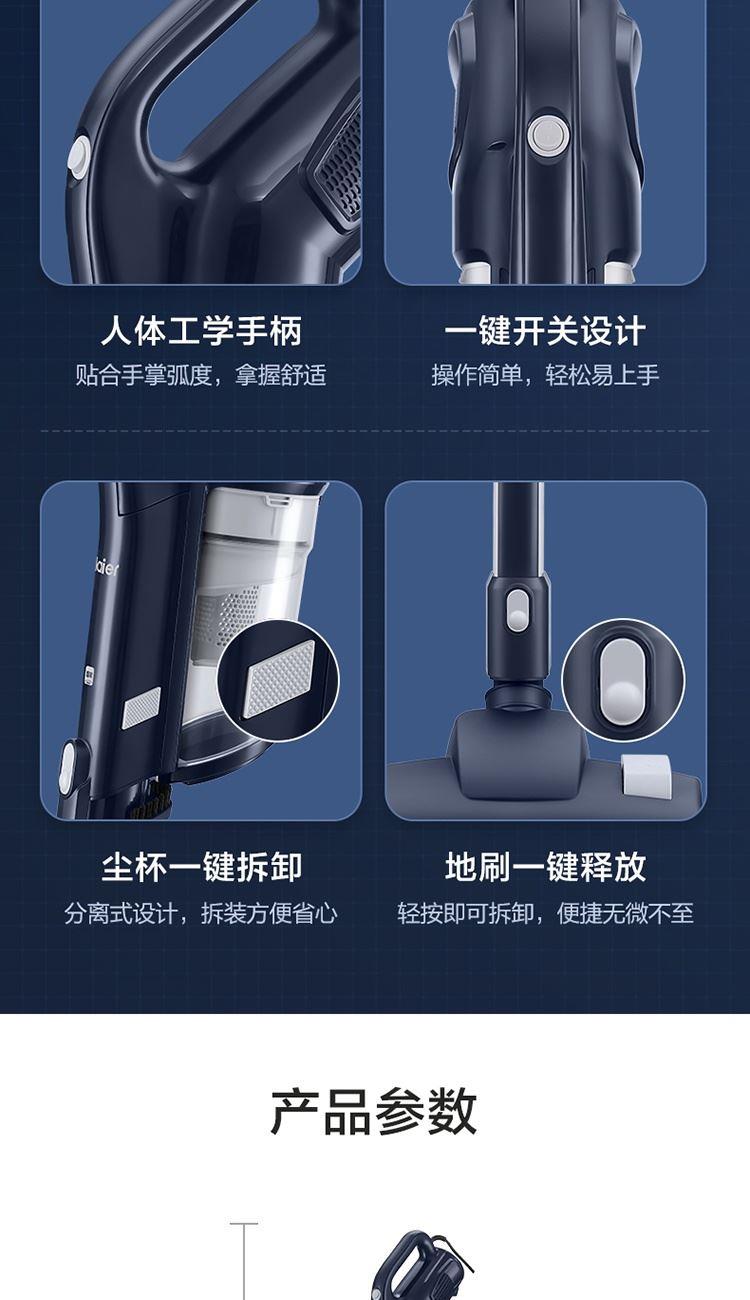 人体工学手柄
贴合手掌弧度，拿握舒适

一键开关设计
操作简单，轻松易上手

aier

尘杯一键拆卸
分离式设计，拆装方便省心

地刷一键释放
轻按即可拆卸，便捷无微不至

产品参数