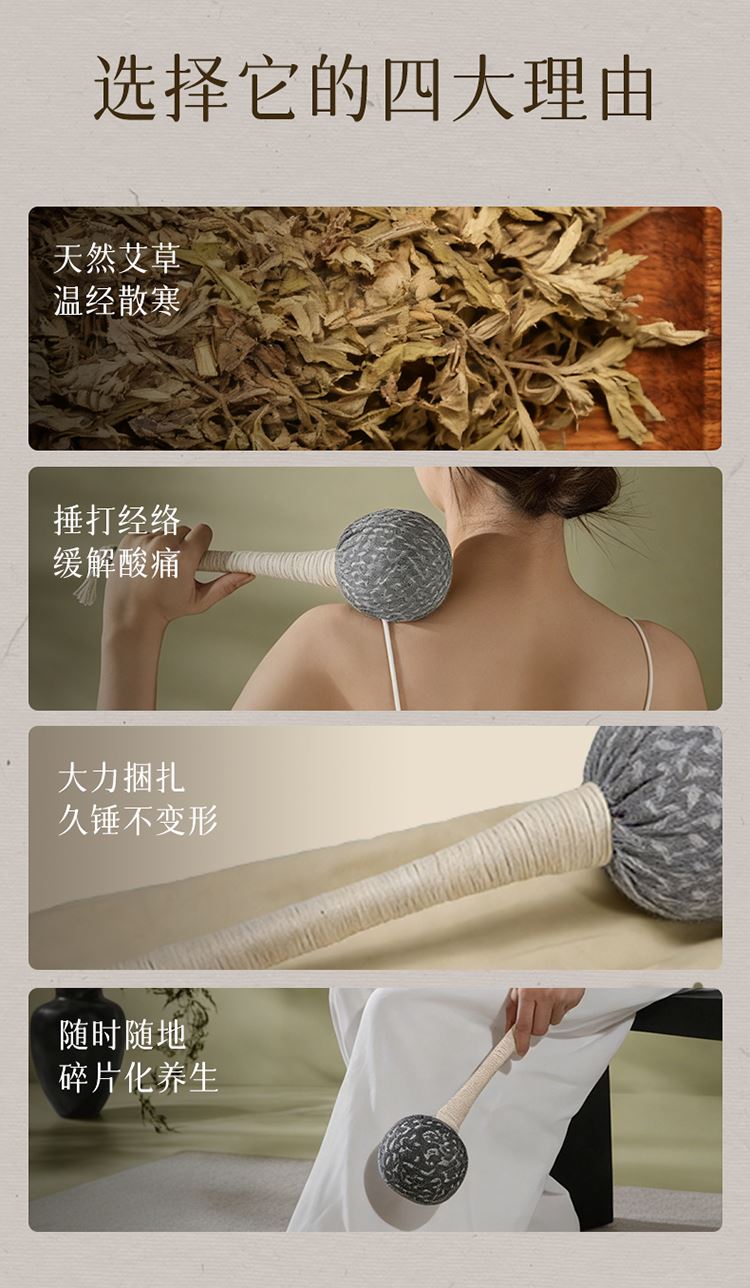 选择它的四大理由

天然艾草
温经散寒

捶打经络
缓解酸痛

大力捆扎
久锤不变形

随时随地
碎片化养生