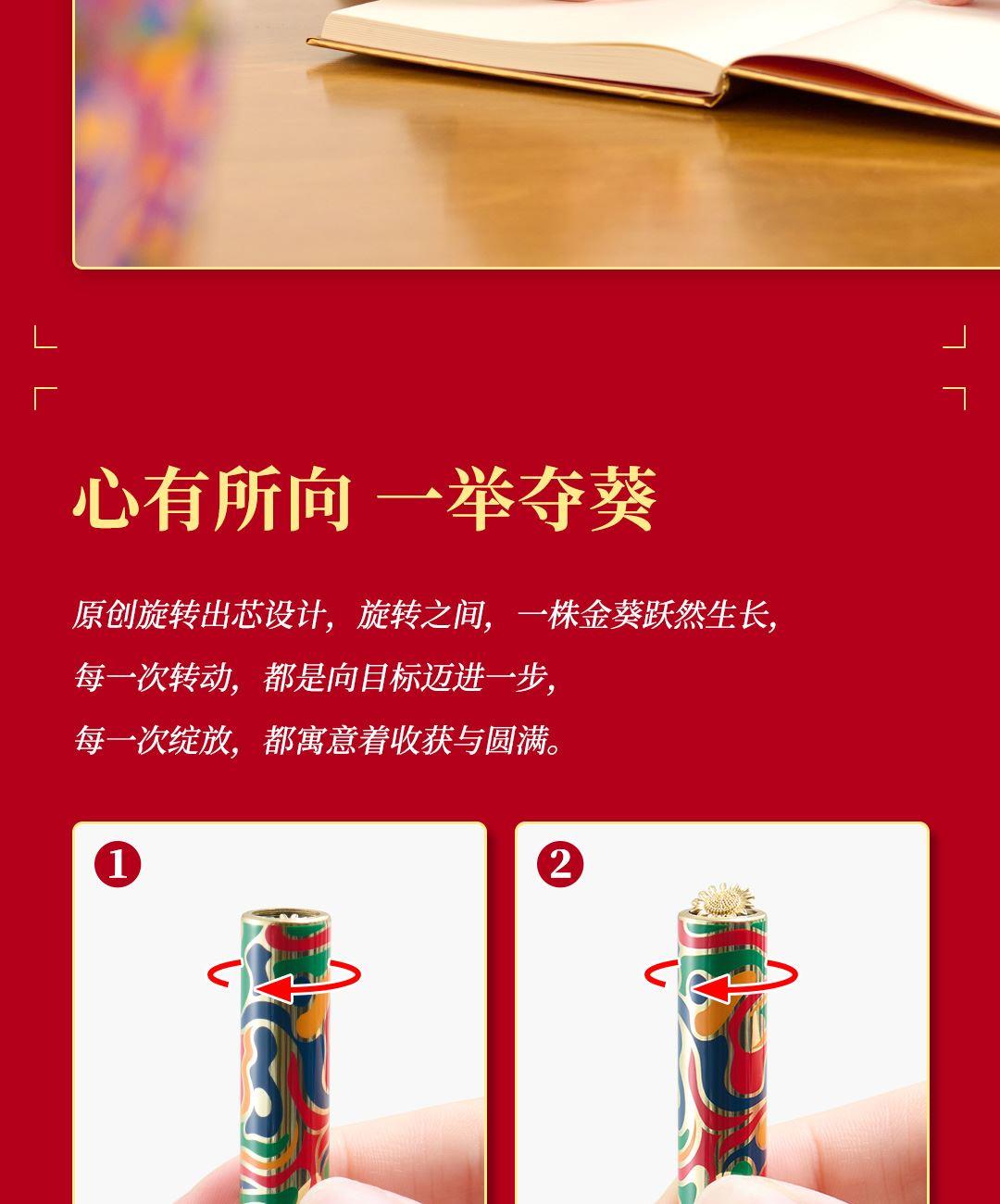 心有所向 一举夺葵

原创旋转出芯设计，旋转之间，一株金葵跃然生长，
每一次转动，都是向目标迈进一步，
每一次绽放，都寓意着收获与圆满。

1

2