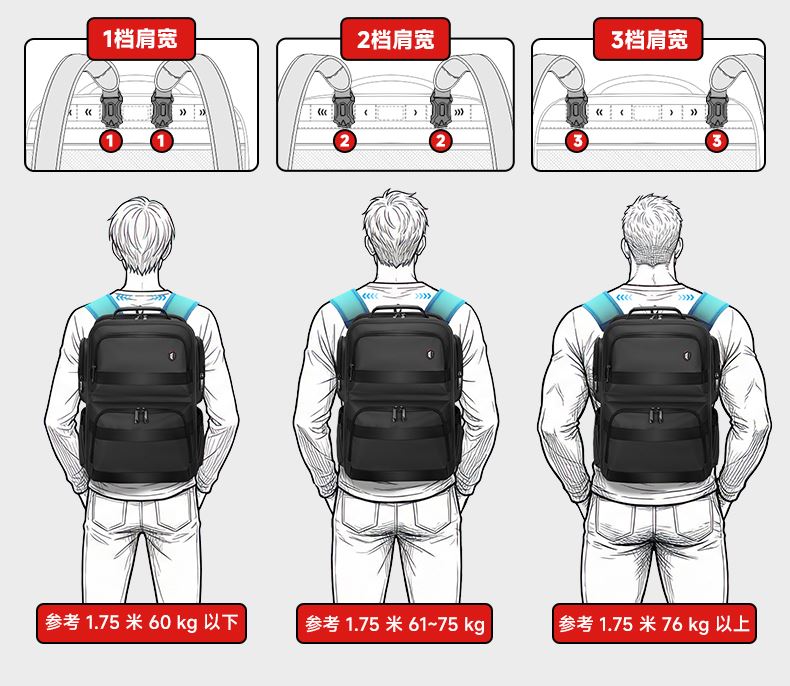 1档肩宽

1 1

2档肩宽

2 2

3档肩宽

3 3

参考 1.75 米 60 kg 以下

参考 1.75 米 61~75 kg

参考 1.75 米 76 kg 以上