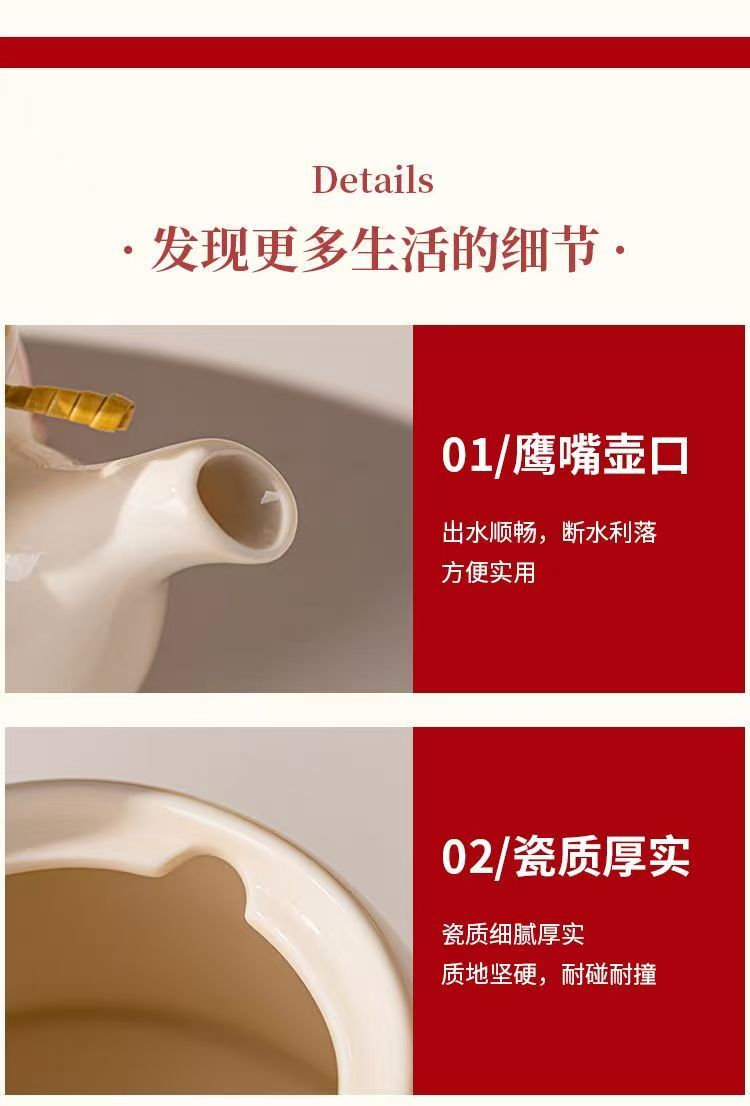 Details

· 发现更多生活的细节 ·

01/鹰嘴壶口

出水顺畅，断水利落
方便实用

02/瓷质厚实

瓷质细腻厚实
质地坚硬，耐碰耐撞